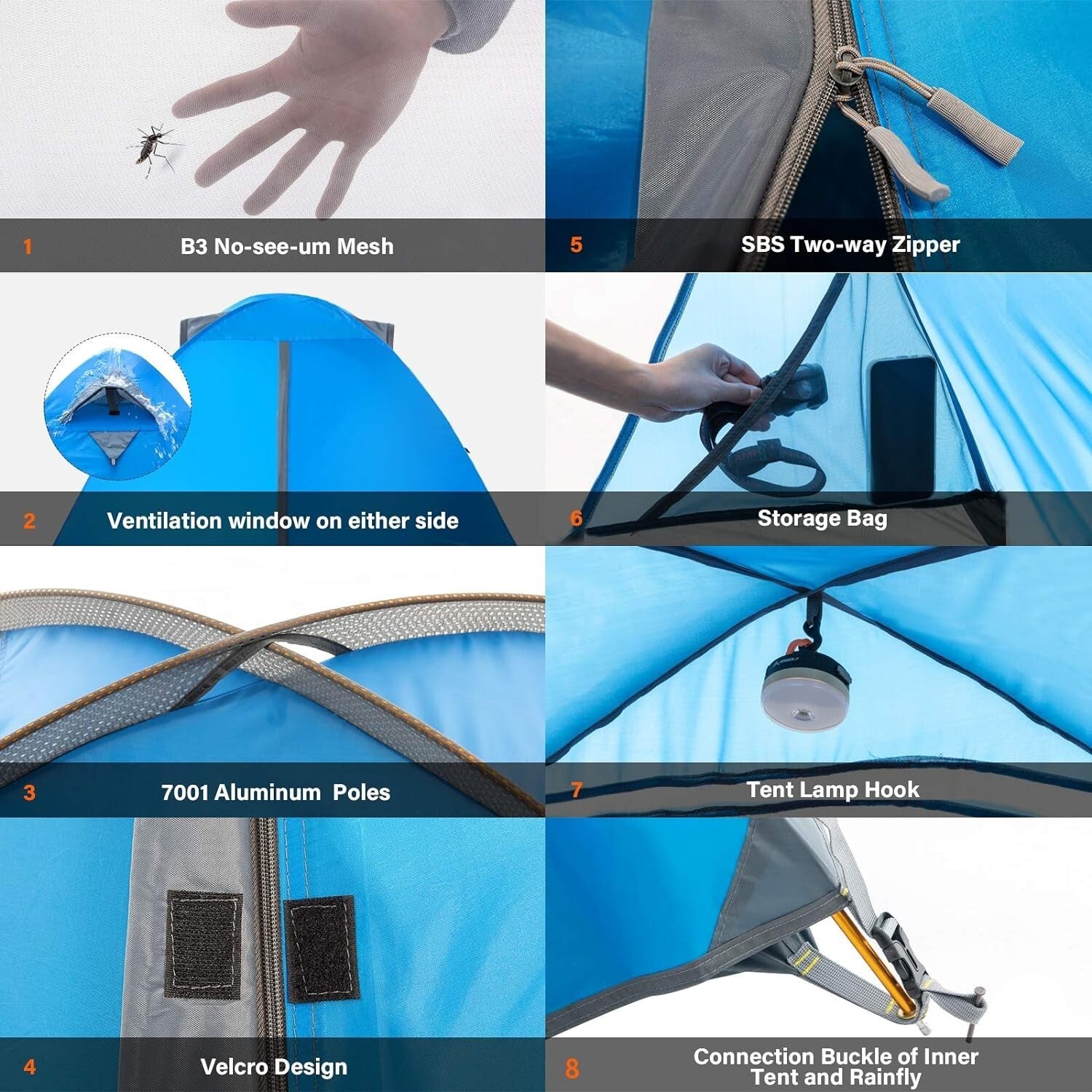 1 B3 No-see-um Mesh

2 Ventilation window on either side

3 7001 Aluminum Poles

4 Velcro Design

5 SBS Two-way Zipper

6 Storage Bag

7 Tent Lamp Hook

8 Connection Buckle of Inner Tent and Rainfly