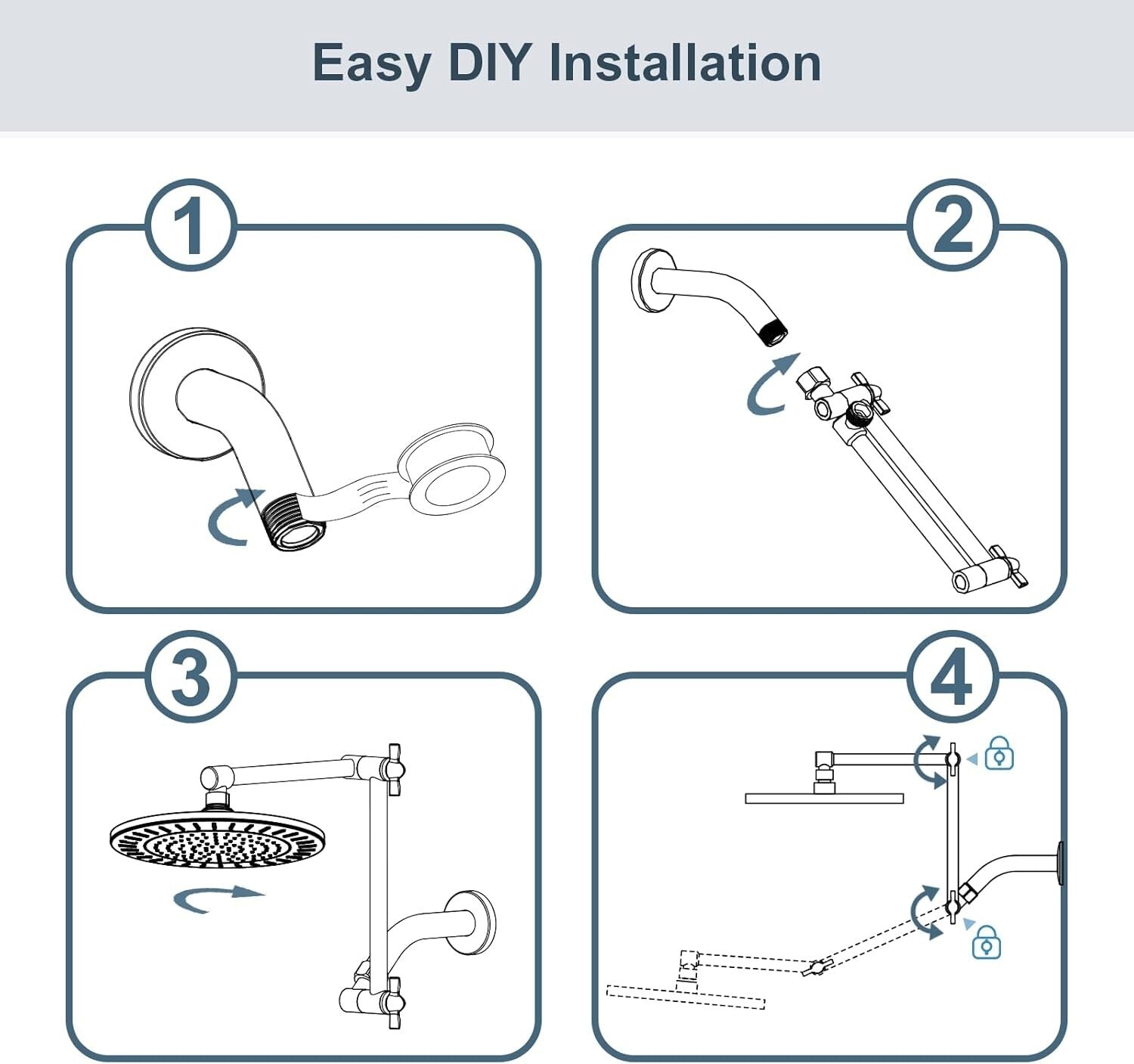 Easy DIY Installation

1

2

3

4