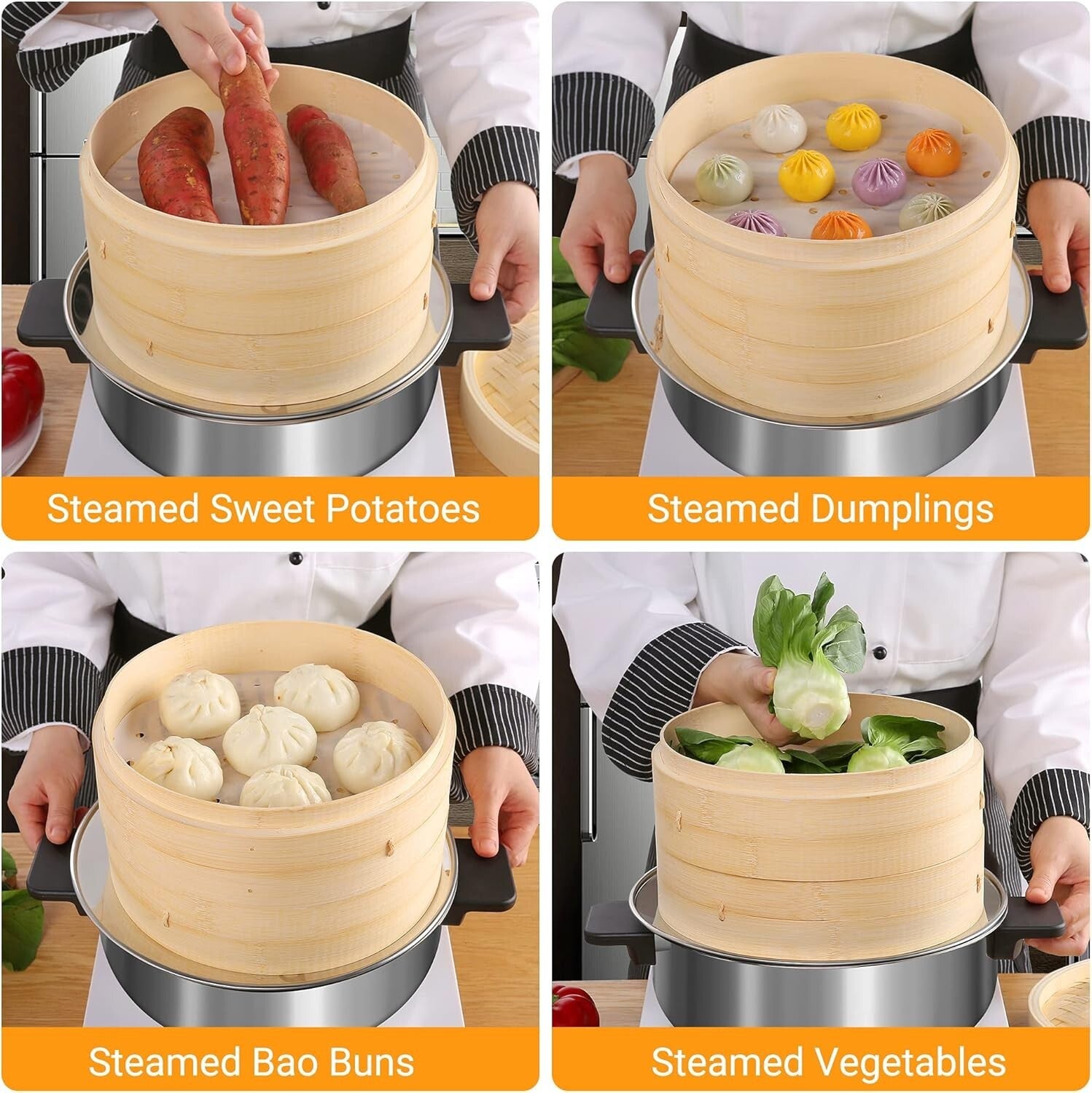 Steamed Sweet Potatoes

Steamed Dumplings

Steamed Bao Buns

Steamed Vegetables