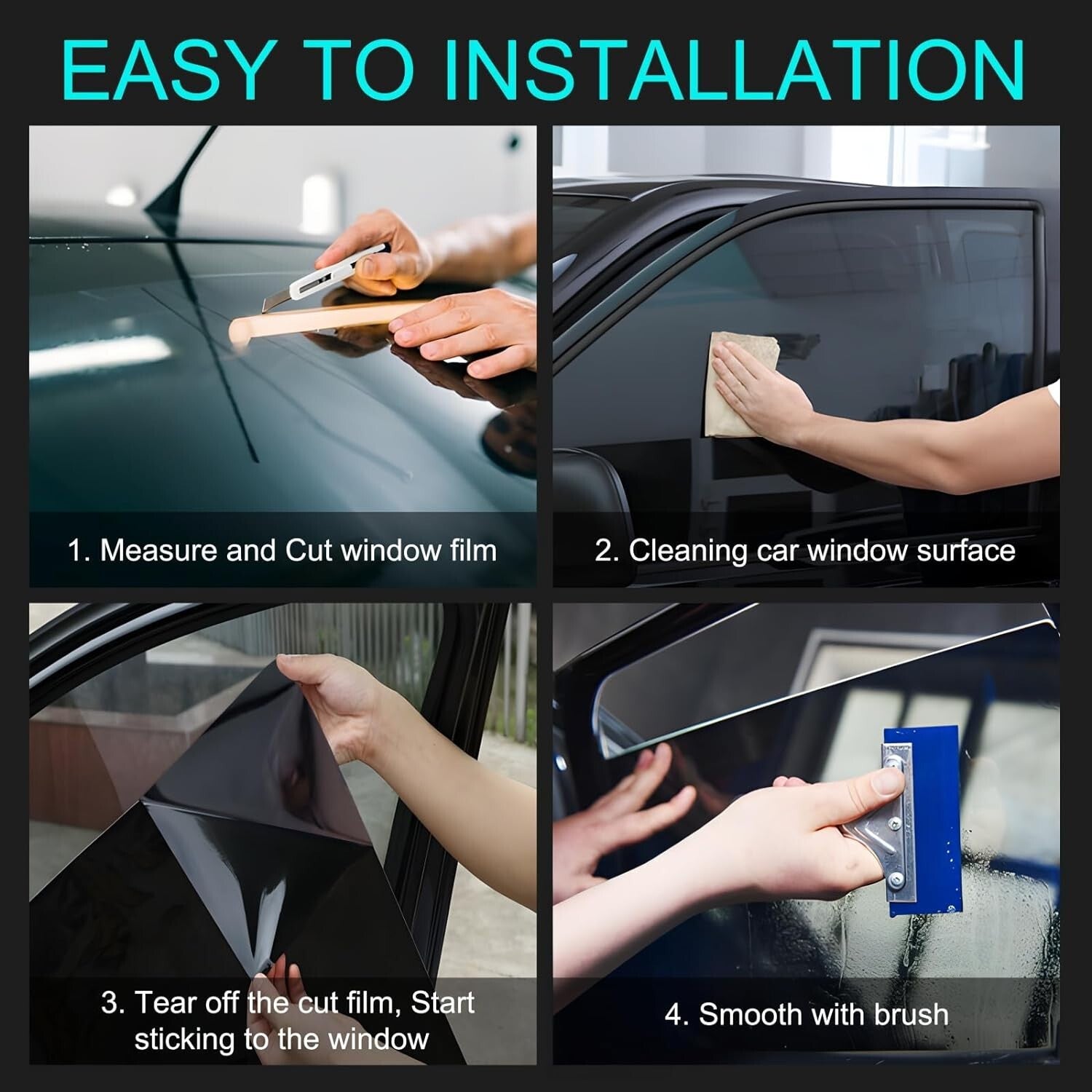 EASY TO INSTALLATION

1. Measure and Cut window film

2. Cleaning car window surface

3. Tear off the cut film, Start sticking to the window

4. Smooth with brush