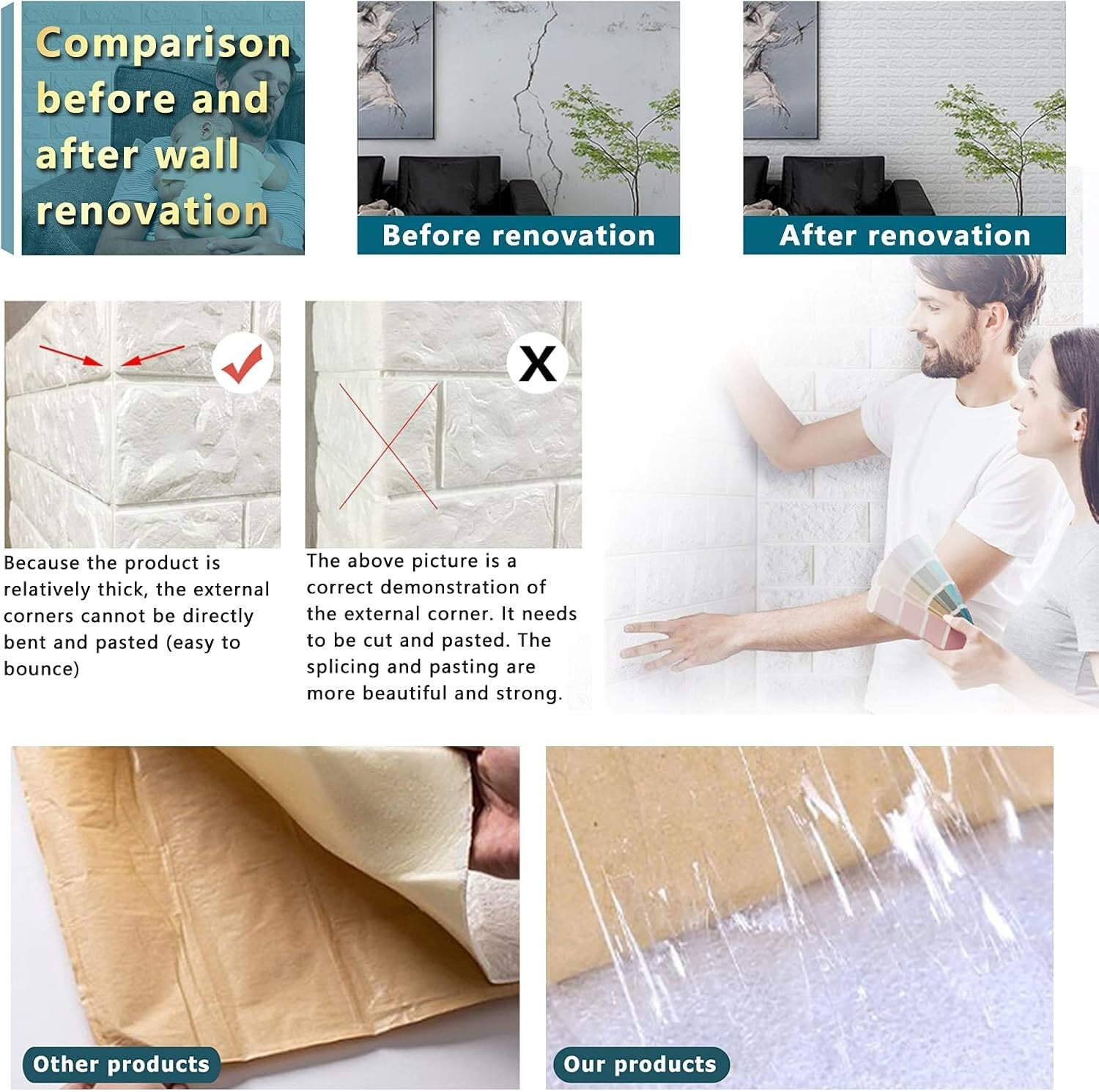 Comparison before and after wall renovation

Before renovation

After renovation

X

Because the product is relatively thick, the external corners cannot be directly bent and pasted (easy to bounce)

The above picture is a correct demonstration of the external corner. It needs to be cut and pasted. The splicing and pasting are more beautiful and strong.

Other products

Our products