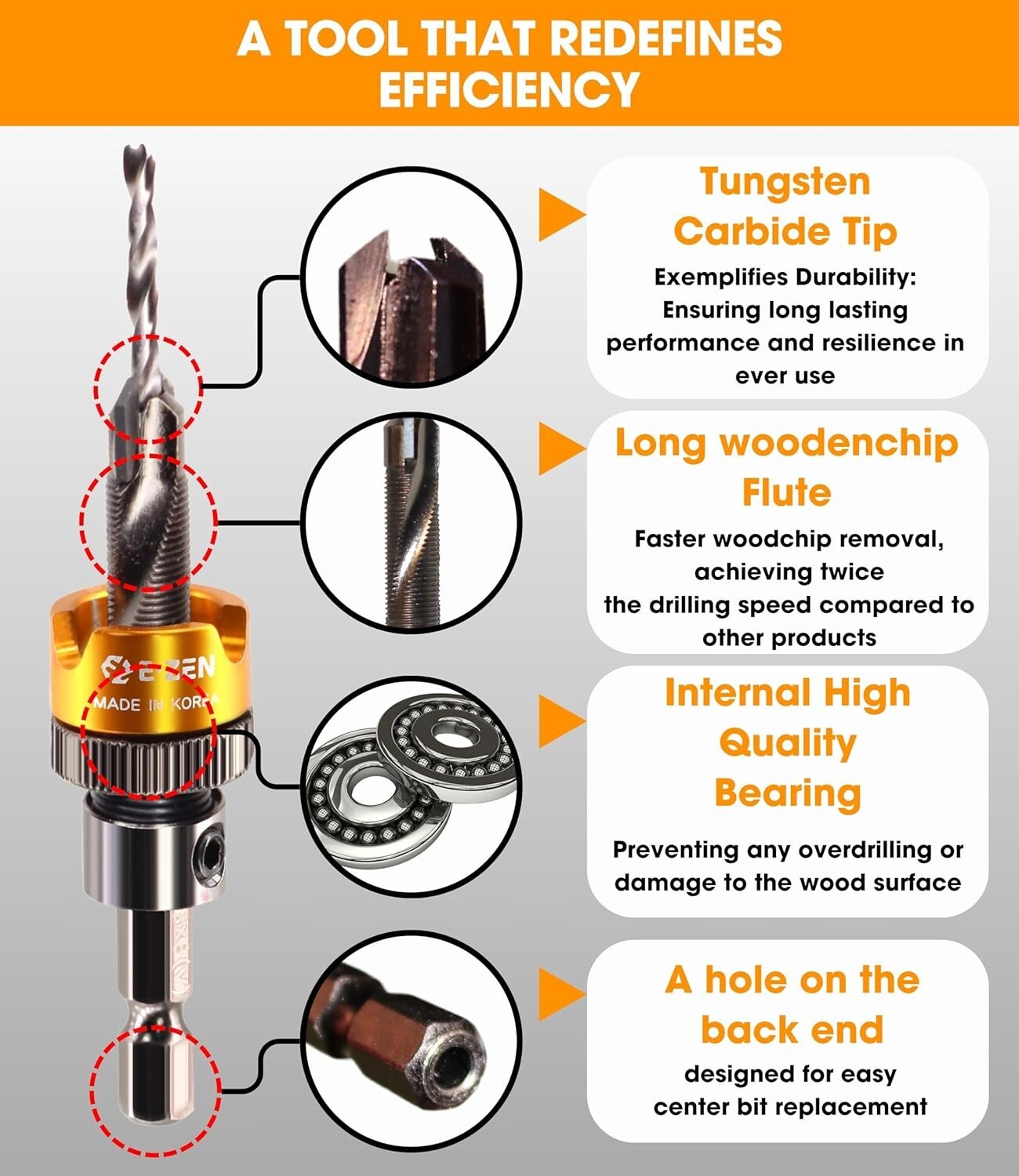 A TOOL THAT REDEFINES EFFICIENCY

E-ZEN
MADE IN KOREA

Tungsten Carbide Tip

Exemplifies Durability: Ensuring long lasting performance and resilience in ever use

Long woodenchip Flute

Faster woodchip removal, achieving twice the drilling speed compared to other products

Internal High Quality Bearing

Preventing any overdrilling or damage to the wood surface

A hole on the back end

designed for easy center bit replacement