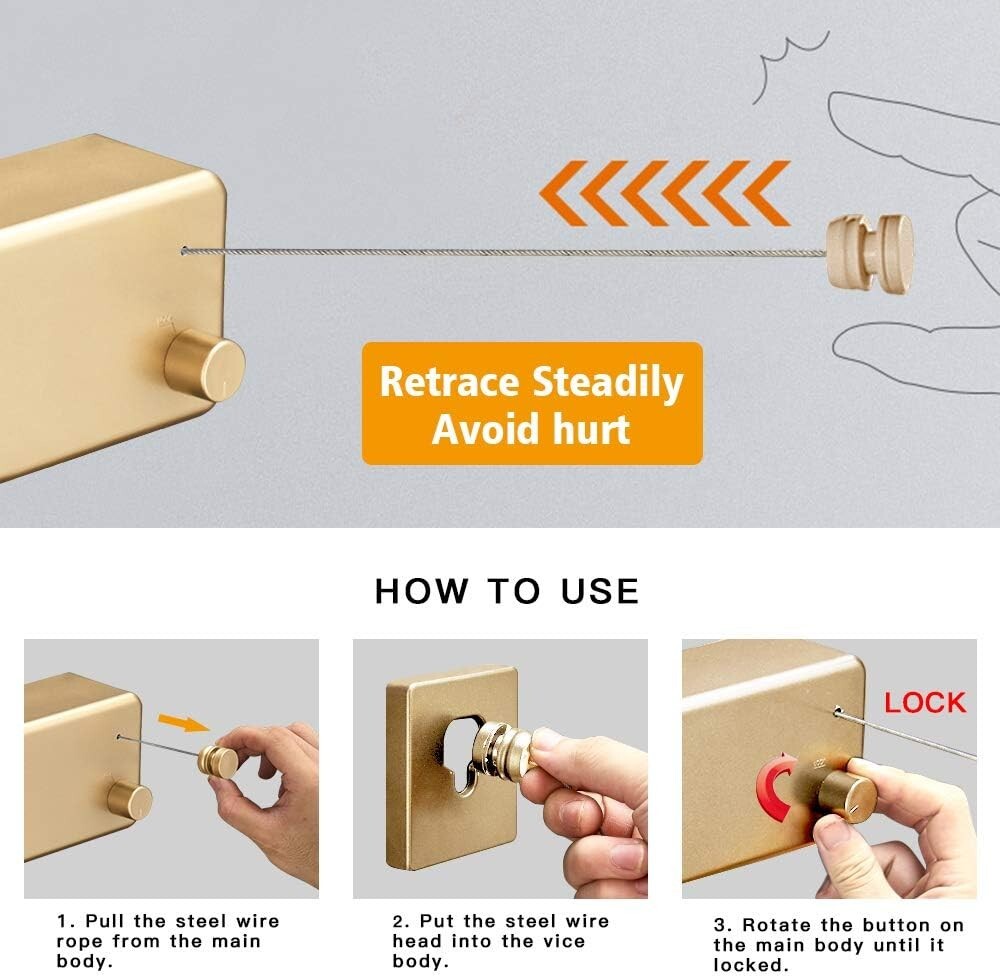 Retrace Steadily
Avoid hurt

HOW TO USE

LOCK

1. Pull the steel wire rope from the main body.

2. Put the steel wire head into the vice body.

3. Rotate the button on the main body until it locked.