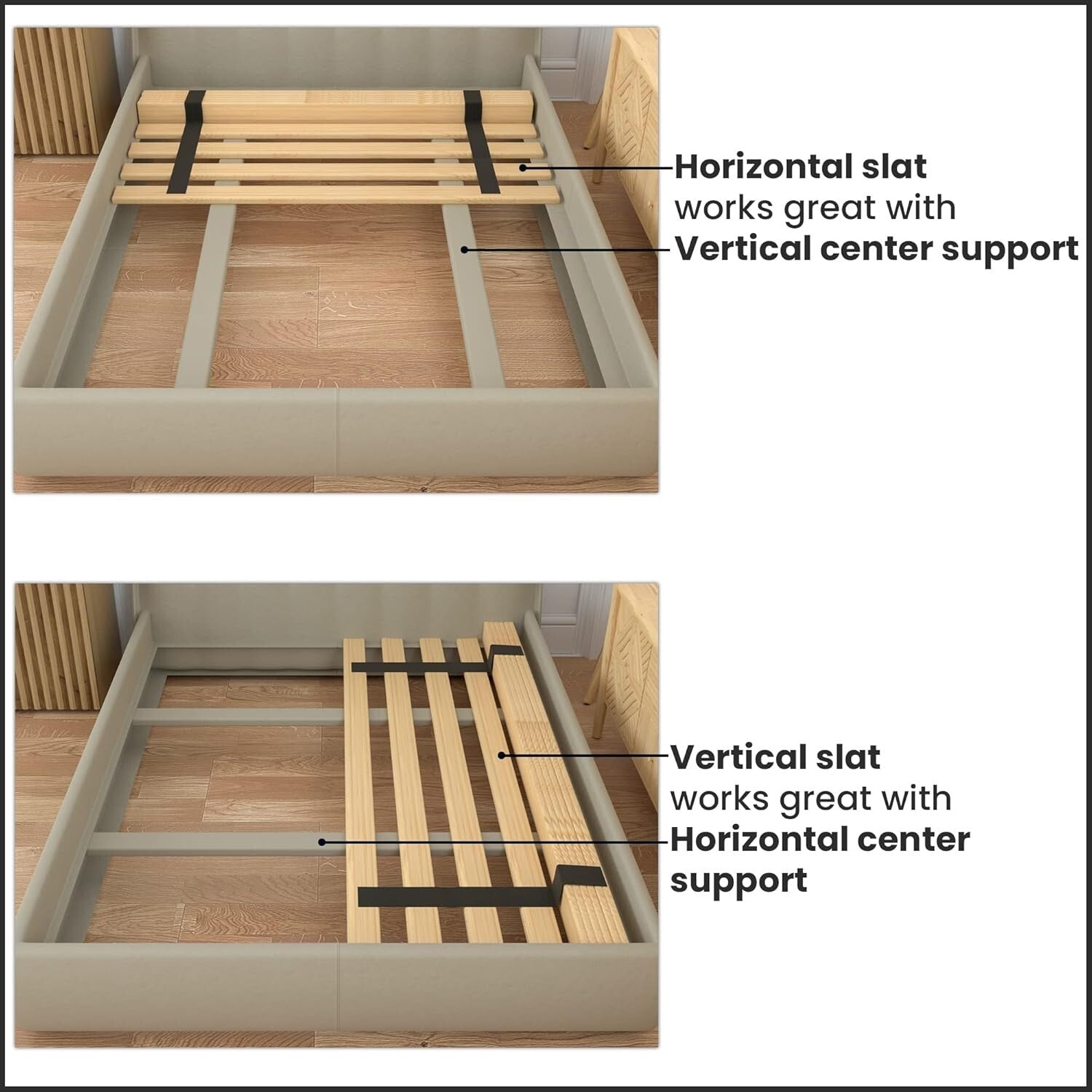 Horizontal slat works great with Vertical center support

Vertical slat works great with Horizontal center support