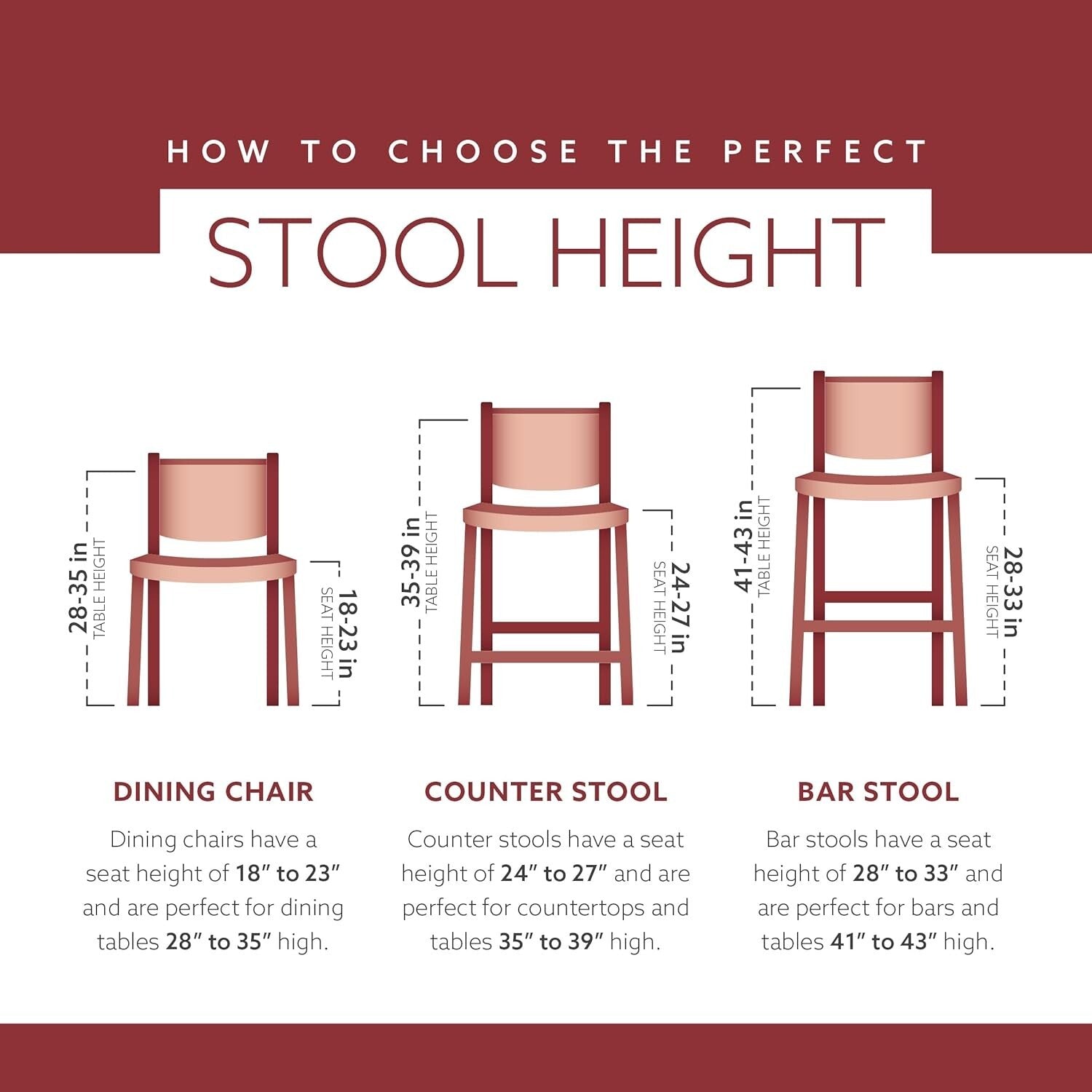 HOW TO CHOOSE THE PERFECT

STOOL HEIGHT

28-35 in
TABLE HEIGHT

18-23 in
SEAT HEIGHT

35-39 in
TABLE HEIGHT

24-27 in
SEAT HEIGHT

41-43 in
TABLE HEIGHT

28-33 in
SEAT HEIGHT

DINING CHAIR

Dining chairs have a seat height of 18″ to 23″ and are perfect for dining tables 28″ to 35″ high.

COUNTER STOOL

Counter stools have a seat height of 24″ to 27″ and are perfect for countertops and tables 35″ to 39″ high.

BAR STOOL

Bar stools have a seat height of 28″ to 33″ and are perfect for bars and tables 41″ to 43″ high.