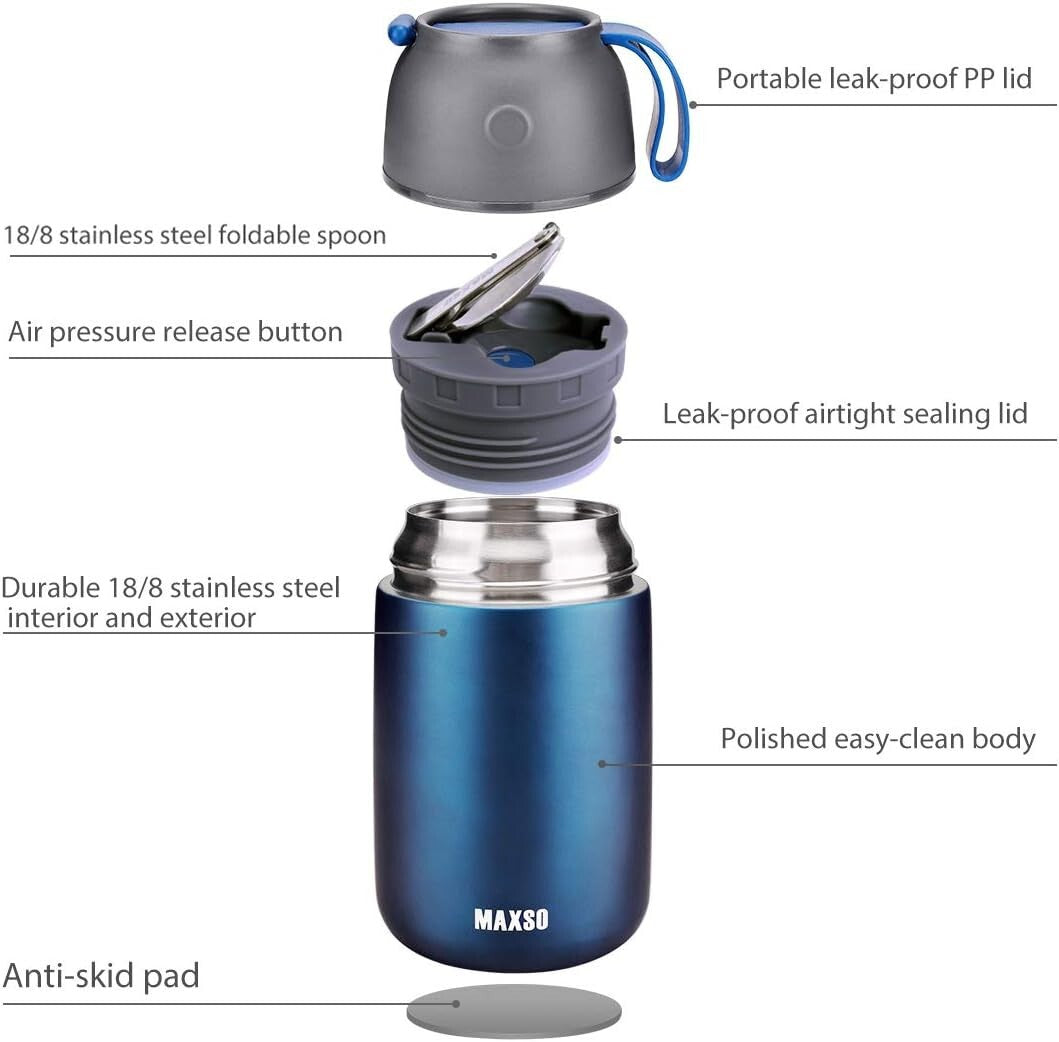 Portable leak-proof PP lid

18/8 stainless steel foldable spoon

Air pressure release button

Leak-proof airtight sealing lid

Durable 18/8 stainless steel interior and exterior

Polished easy-clean body

MAXSO

Anti-skid pad