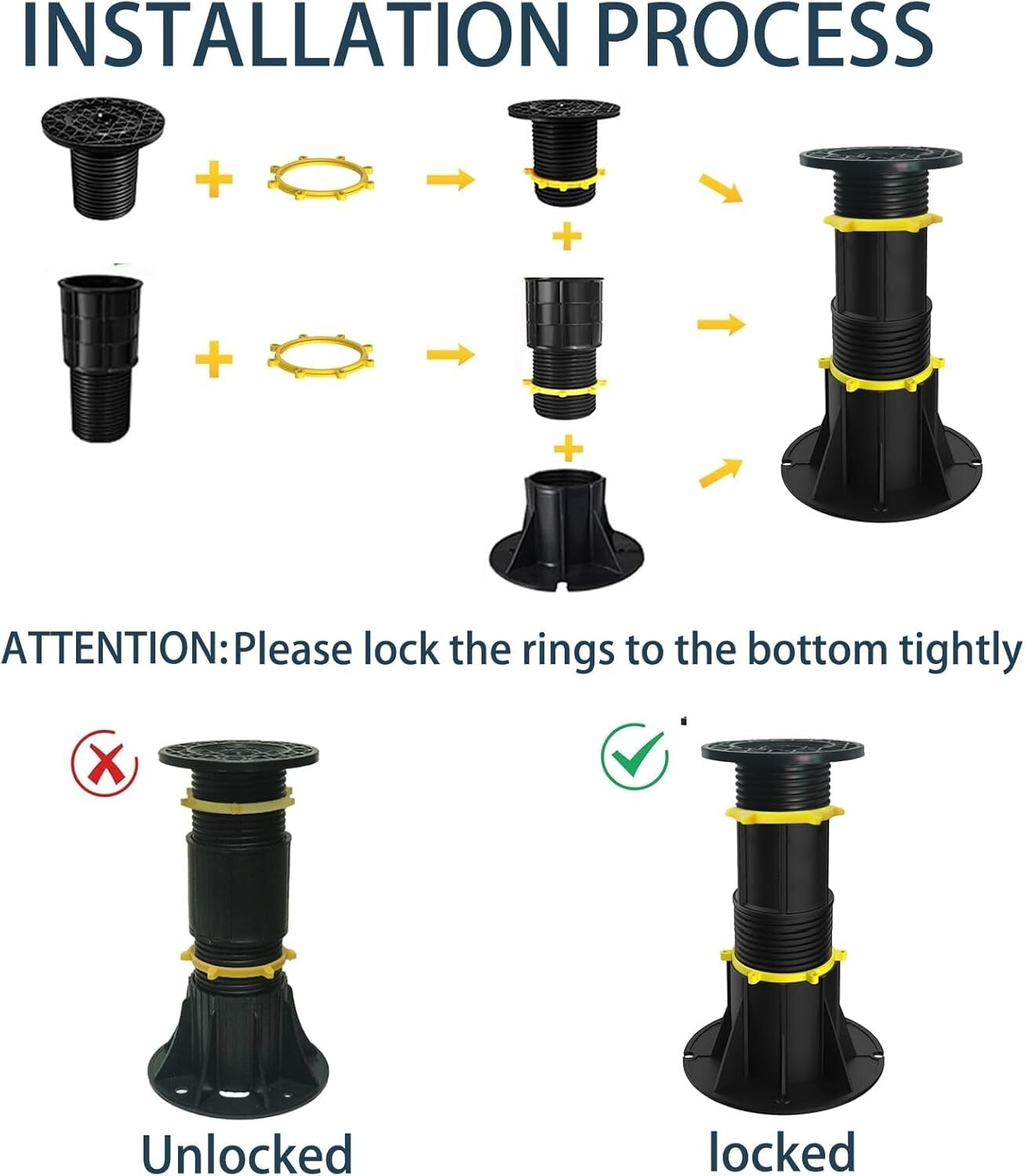 INSTALLATION PROCESS

ATTENTION:Please lock the rings to the bottom tightly

Unlocked

locked