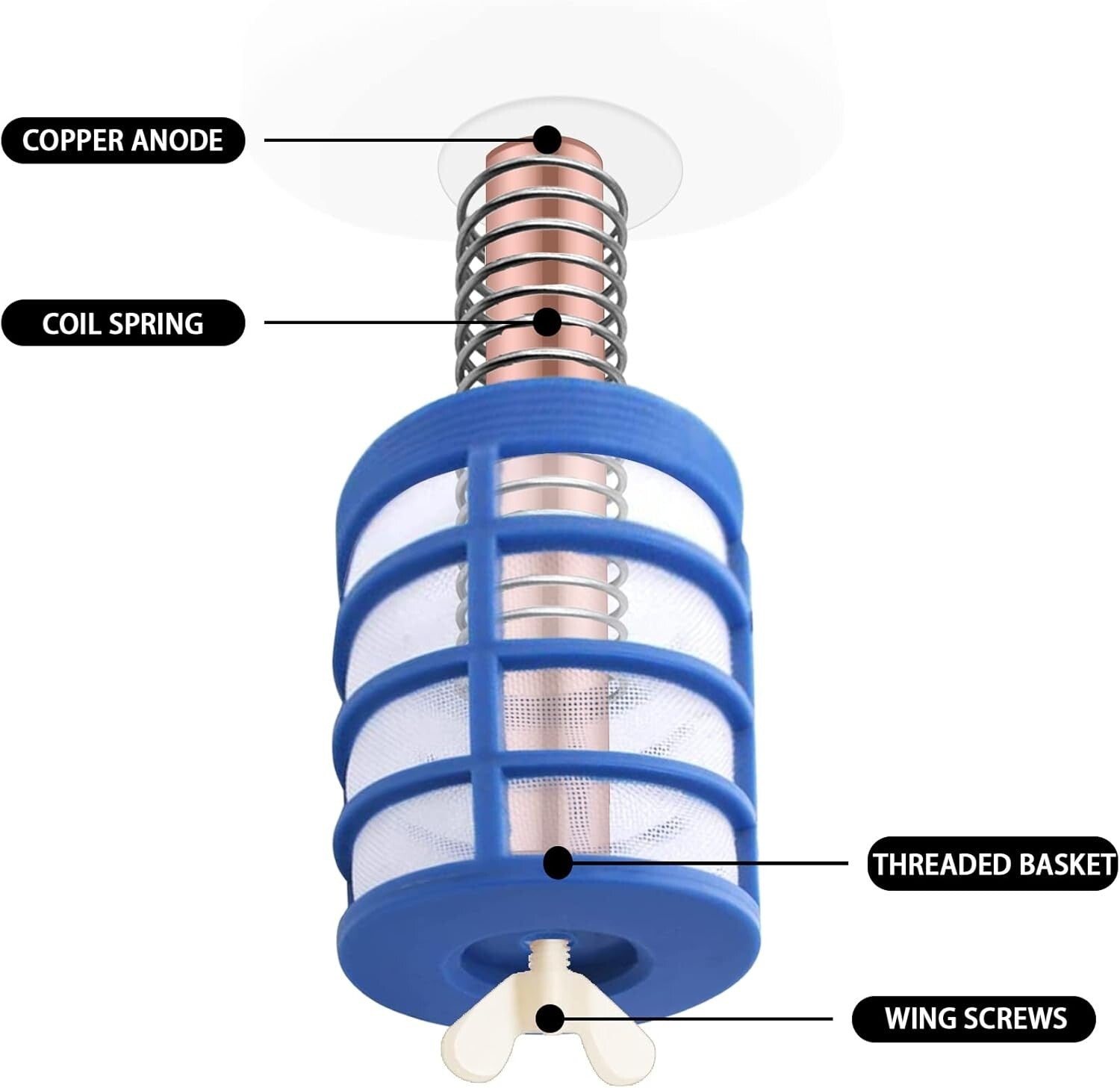 COPPER ANODE

COIL SPRING

THREADED BASKET

WING SCREWS