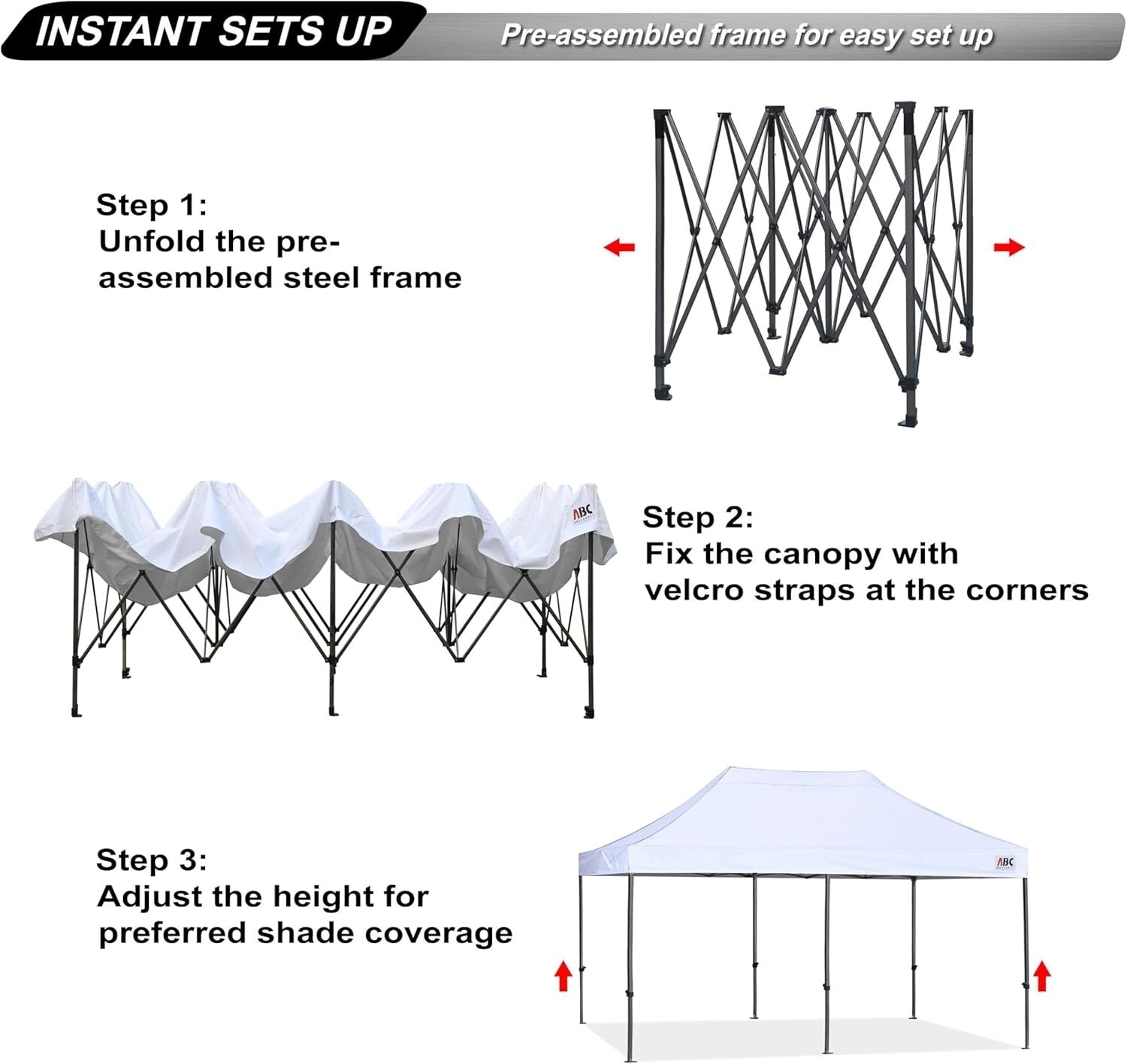 INSTANT SETS UP

Pre-assembled frame for easy set up

Step 1:
Unfold the pre-assembled steel frame

ABC

Step 2:
Fix the canopy with velcro straps at the corners

Step 3:
Adjust the height for preferred shade coverage

ABC