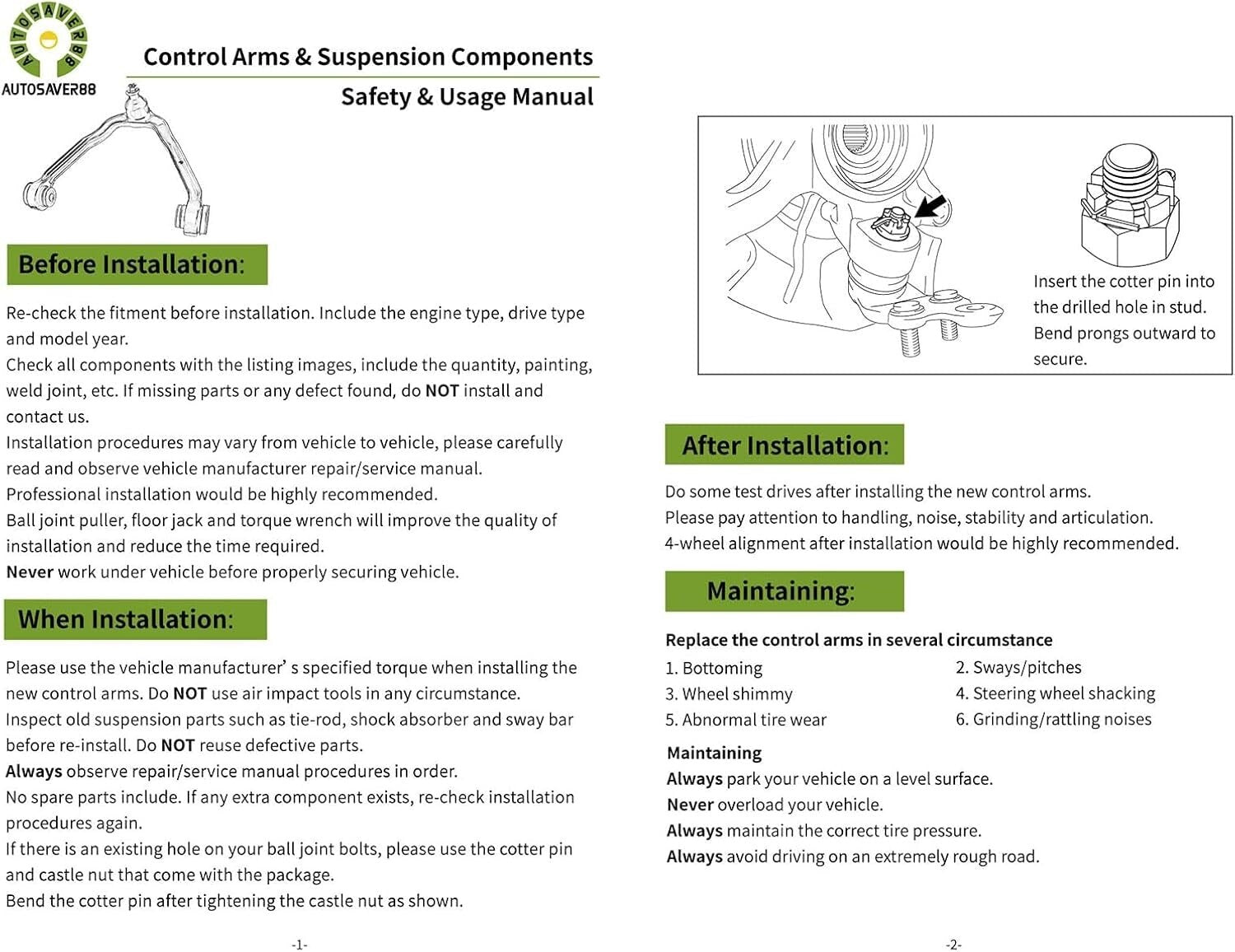 AUTOSAVER88

AUTOSAVER88

Control Arms & Suspension Components

Safety & Usage Manual

Before Installation:

Re-check the fitment before installation. Include the engine type, drive type and model year.
Check all components with the listing images, include the quantity, painting, weld joint, etc. If missing parts or any defect found, do NOT install and contact us.
Installation procedures may vary from vehicle to vehicle, please carefully read and observe vehicle manufacturer repair/service manual.
Professional installation would be highly recommended.
Ball joint puller, floor jack and torque wrench will improve the quality of installation and reduce the time required.
Never work under vehicle before properly securing vehicle.

When Installation:

Please use the vehicle manufacturer' s specified torque when installing the new control arms. Do NOT use air impact tools in any circumstance.
Inspect old suspension parts such as tie-rod, shock absorber and sway bar before re-install. Do NOT reuse defective parts.
Always observe repair/service manual procedures in order.
No spare parts include. If any extra component exists, re-check installation procedures again.
If there is an existing hole on your ball joint bolts, please use the cotter pin and castle nut that come with the package.
Bend the cotter pin after tightening the castle nut as shown.

-1-

Insert the cotter pin into the drilled hole in stud. Bend prongs outward to secure.

After Installation:

Do some test drives after installing the new control arms.
Please pay attention to handling, noise, stability and articulation.
4-wheel alignment after installation would be highly recommended.

Maintaining:

Replace the control arms in several circumstance

1. Bottoming
2. Sways/pitches
3. Wheel shimmy
4. Steering wheel shacking
5. Abnormal tire wear
6. Grinding/rattling noises

Maintaining
Always park your vehicle on a level surface.
Never overload your vehicle.
Always maintain the correct tire pressure.
Always avoid driving on an extremely rough road.

-2-