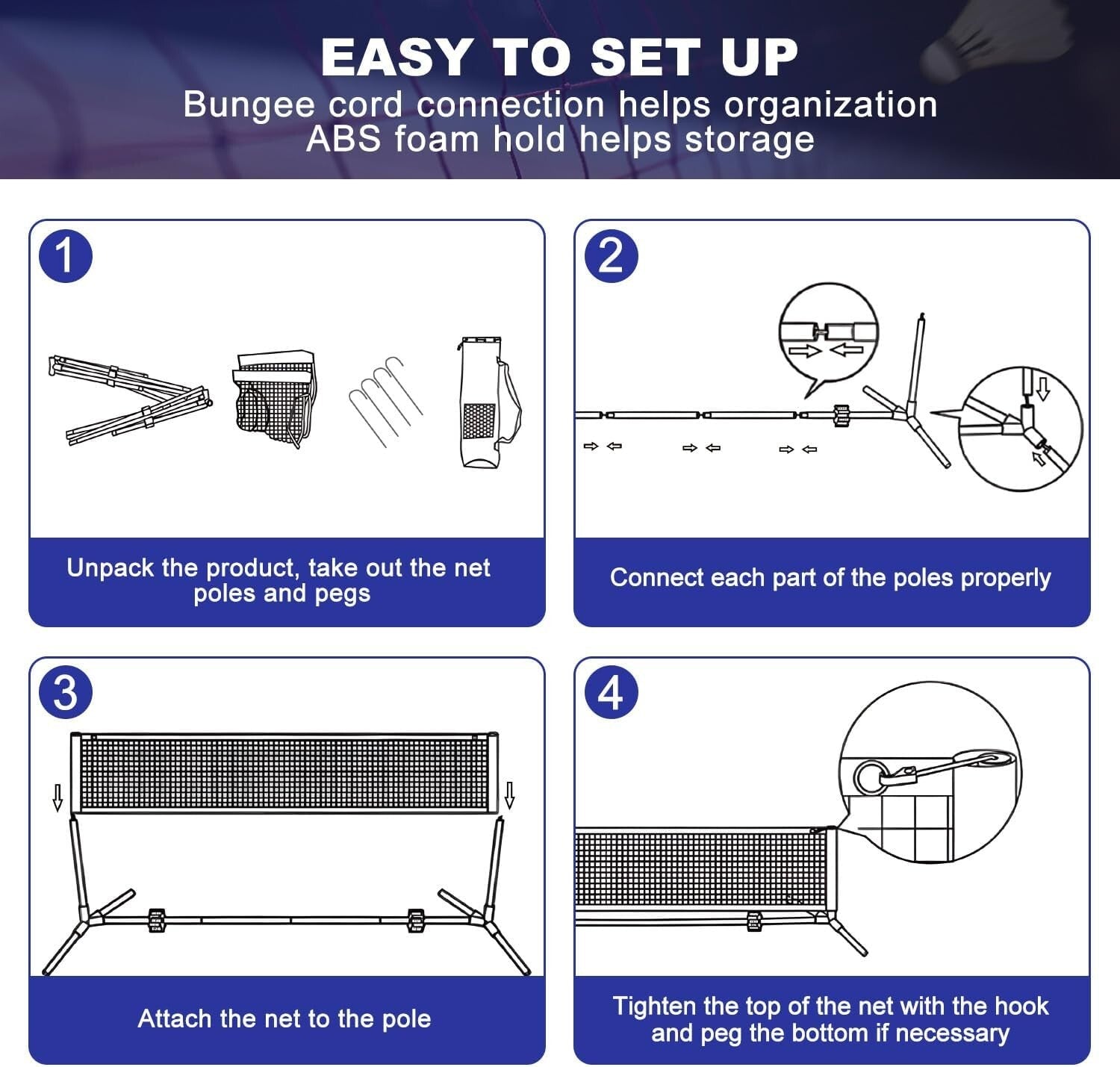 EASY TO SET UP
Bungee cord connection helps organization
ABS foam hold helps storage

1

Unpack the product, take out the net poles and pegs

2

Connect each part of the poles properly

3

Attach the net to the pole

4

Tighten the top of the net with the hook and peg the bottom if necessary