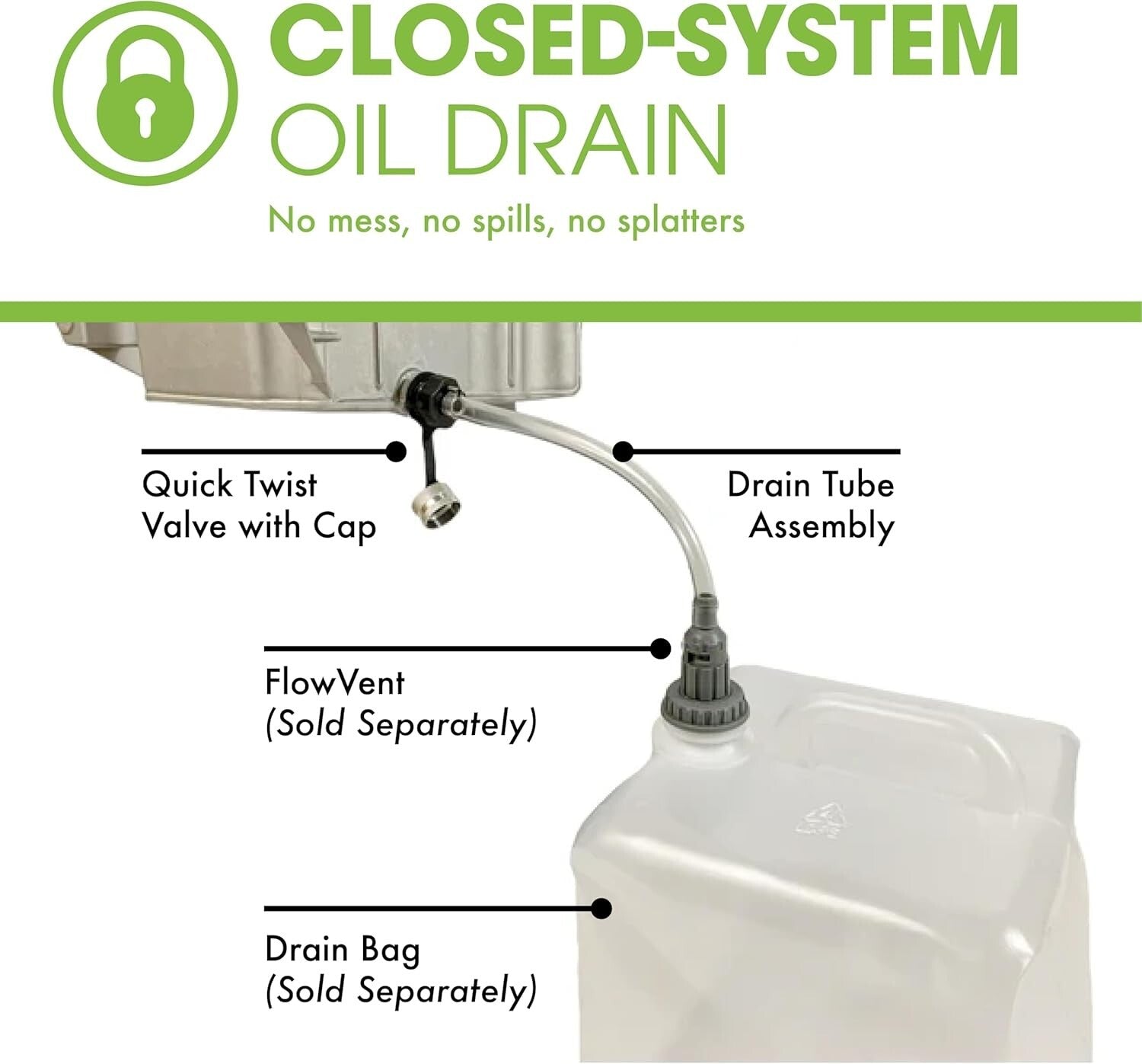 CLOSED-SYSTEM
OIL DRAIN

No mess, no spills, no splatters

Quick Twist
Valve with Cap

Drain Tube
Assembly

FlowVent
(Sold Separately)

Drain Bag
(Sold Separately)