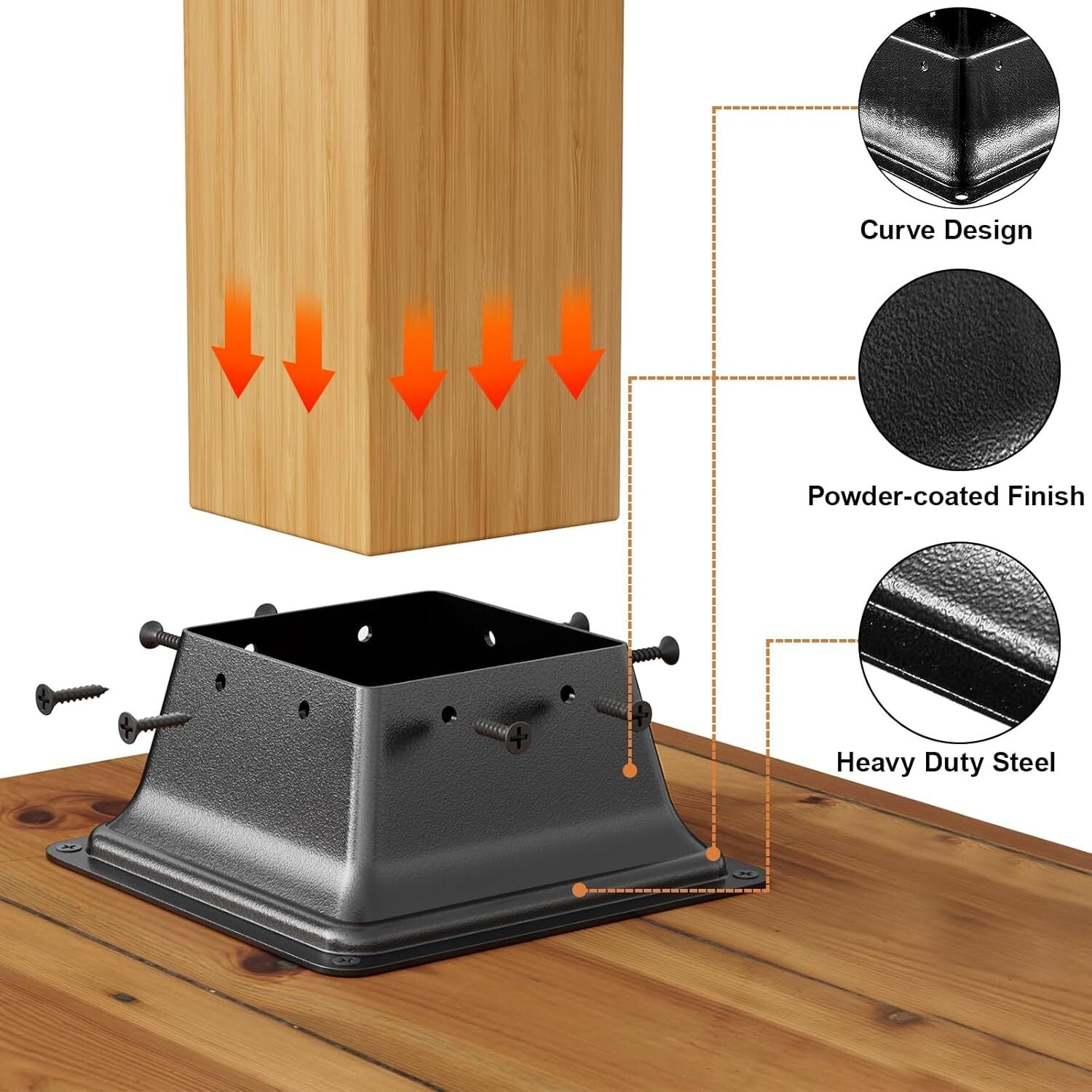 Curve Design

Powder-coated Finish

Heavy Duty Steel