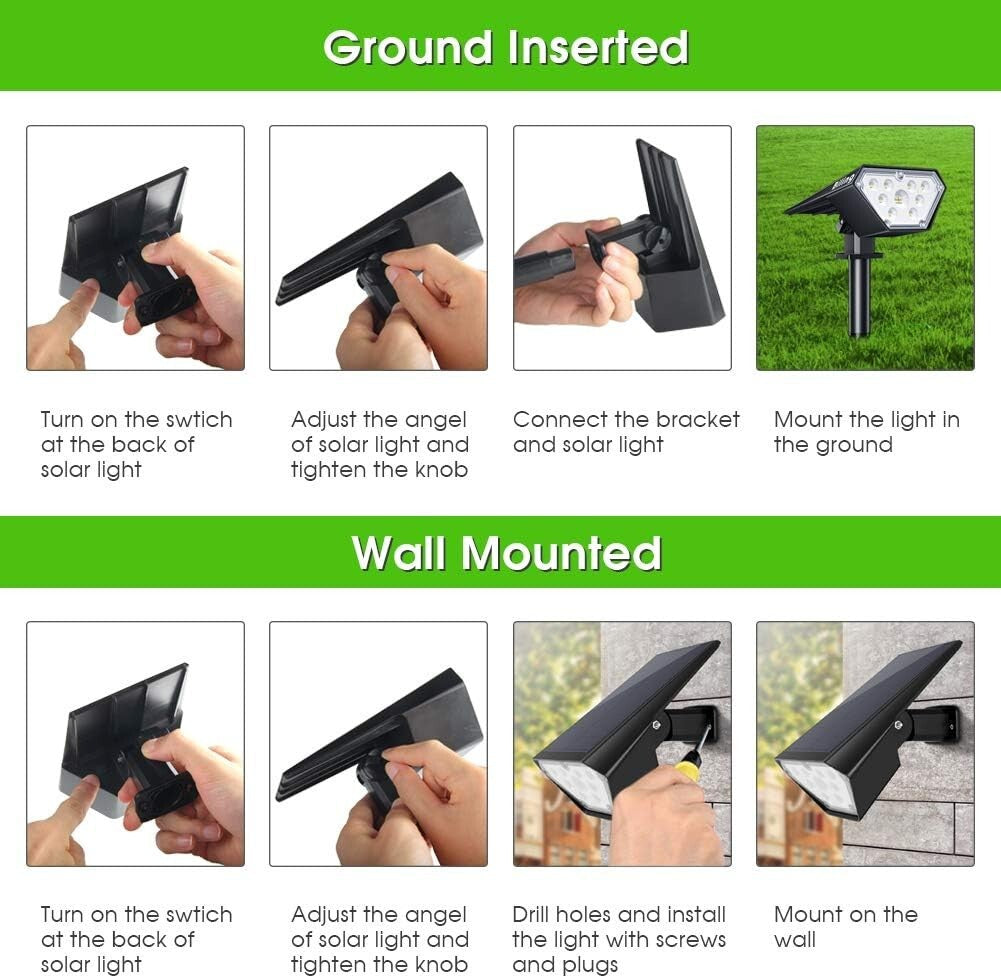 Ground Inserted

Turn on the swtich at the back of solar light

Adjust the angel of solar light and tighten the knob

Connect the bracket and solar light

Mount the light in the ground

Wall Mounted

Turn on the swtich at the back of solar light

Adjust the angel of solar light and tighten the knob

Drill holes and install the light with screws and plugs

Mount on the wall