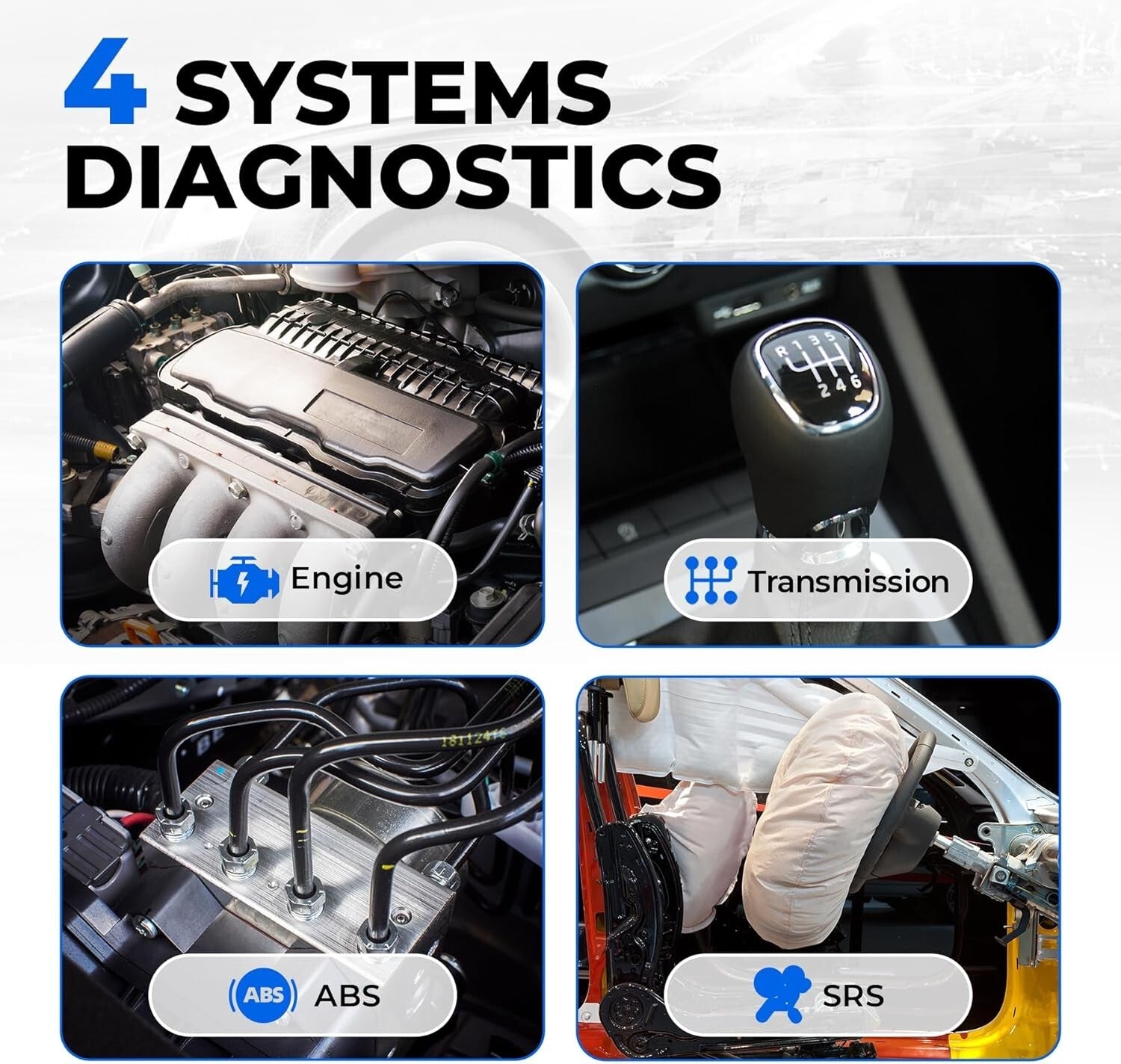 4 SYSTEMS DIAGNOSTICS

Engine

R 1 3 5
2 4 6

Transmission

18112416

ABS ABS

SRS