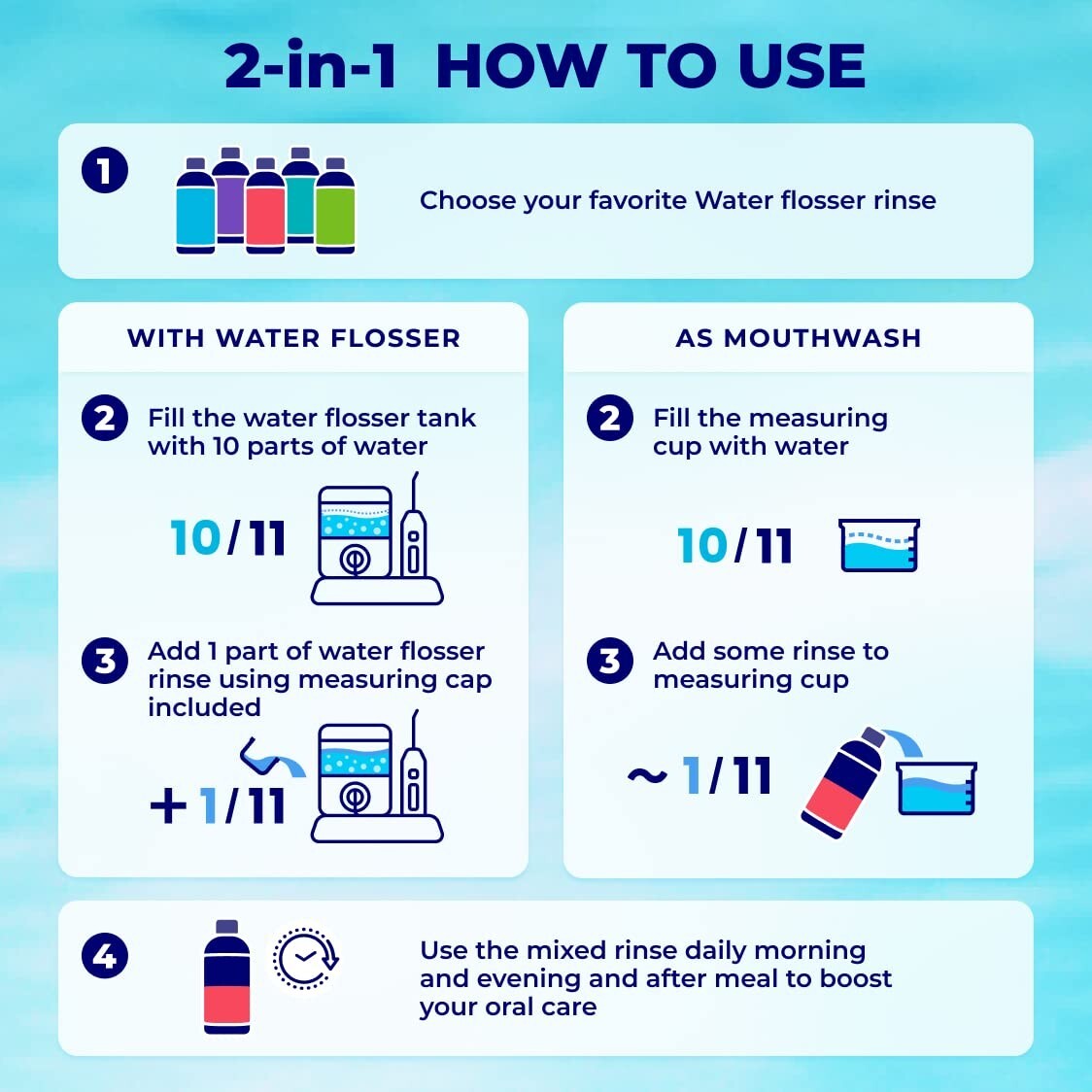 2-in-1 HOW TO USE

1 Choose your favorite Water flosser rinse

WITH WATER FLOSSER

2 Fill the water flosser tank with 10 parts of water

10/11

3 Add 1 part of water flosser rinse using measuring cap included

+1/11

AS MOUTHWASH

2 Fill the measuring cup with water

10/11

3 Add some rinse to measuring cup

~1/11

4 Use the mixed rinse daily morning and evening and after meal to boost your oral care