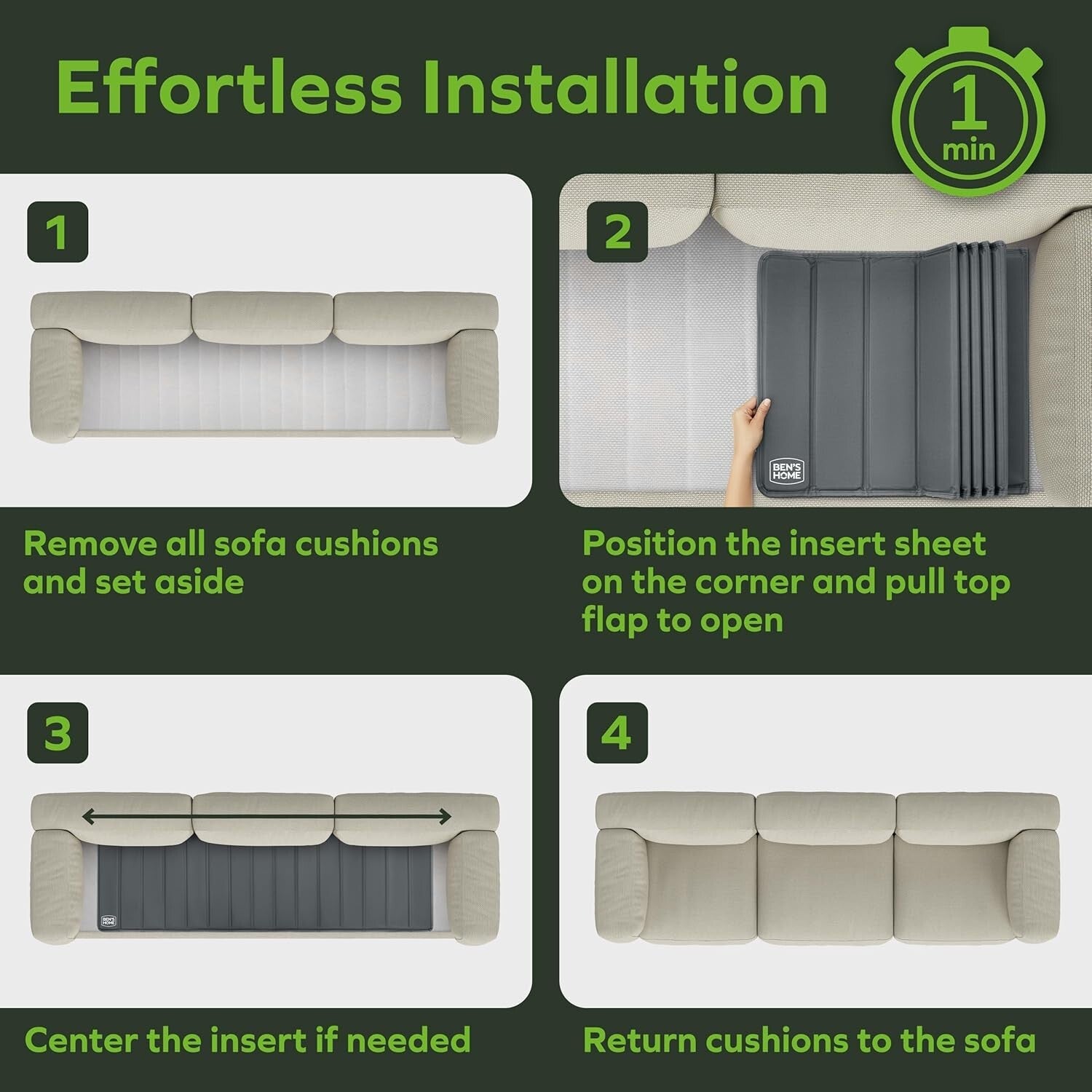 Effortless Installation

1
min

1

Remove all sofa cushions and set aside

2

BEN'S HOME

Position the insert sheet on the corner and pull top flap to open

3

BEN'S HOME

Center the insert if needed

4

Return cushions to the sofa