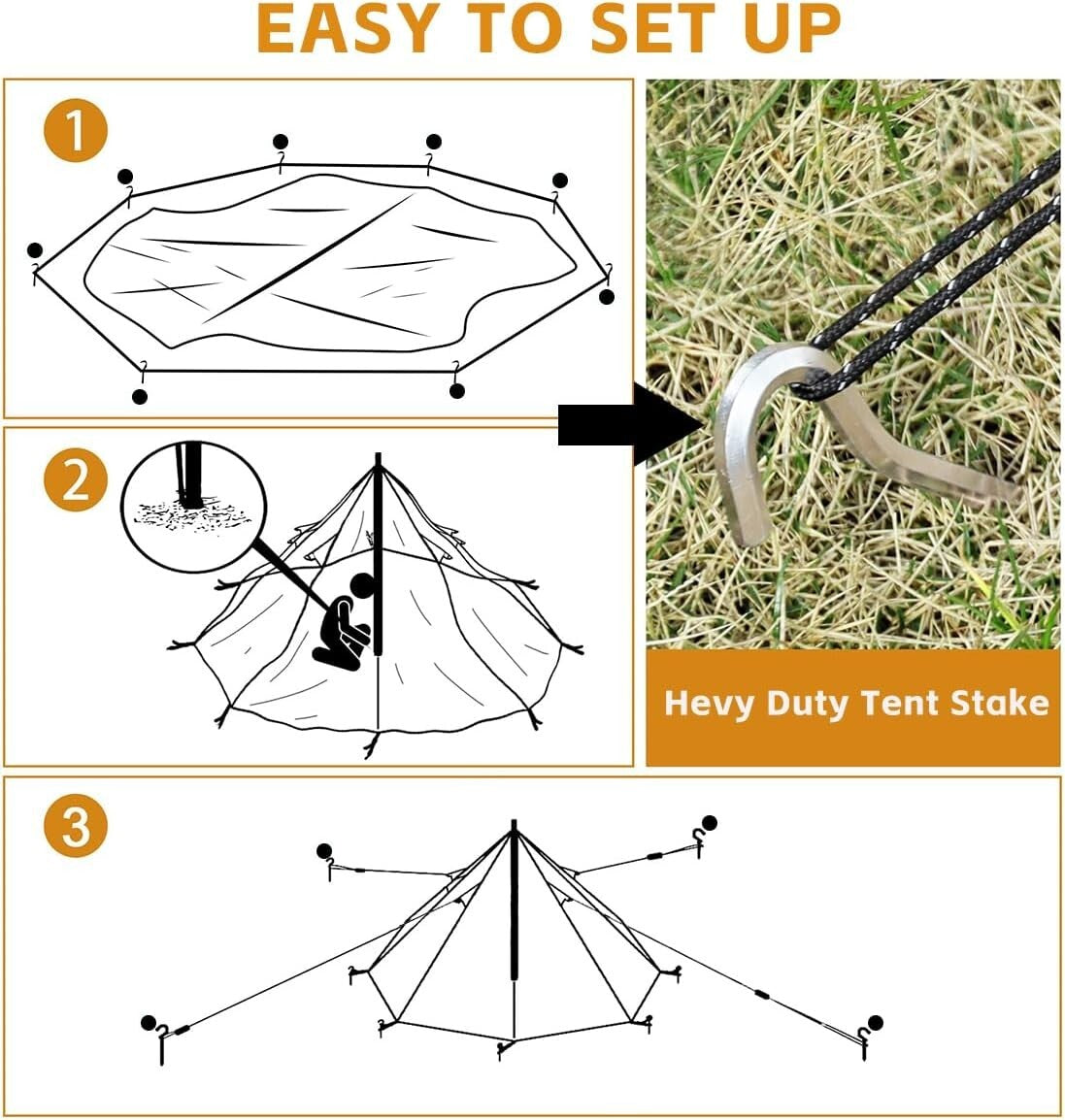 EASY TO SET UP

1

2

Hevy Duty Tent Stake

3