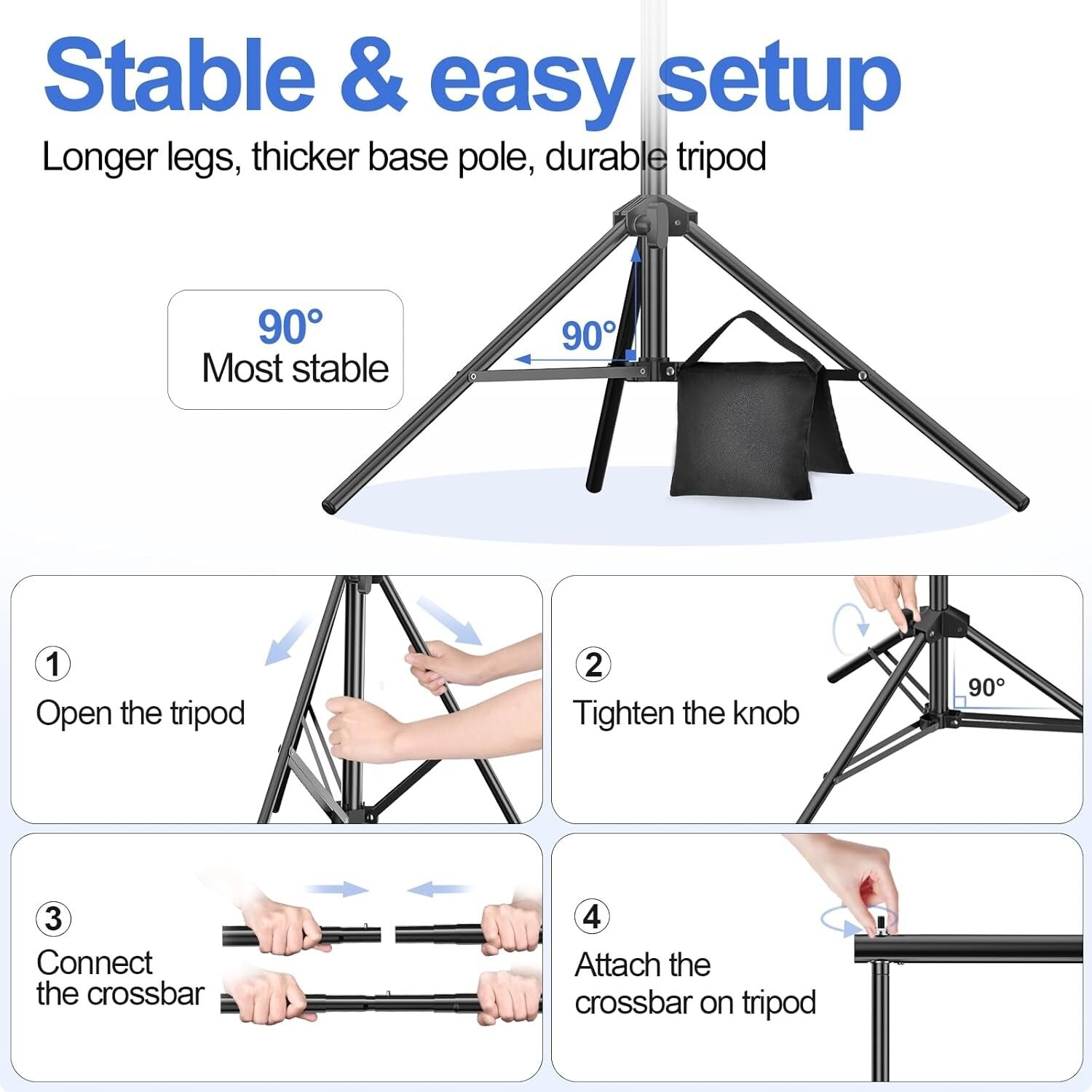 Stable & easy setup

Longer legs, thicker base pole, durable tripod

90°
Most stable

90°

① Open the tripod

② Tighten the knob

90°

③ Connect the crossbar

④ Attach the crossbar on tripod