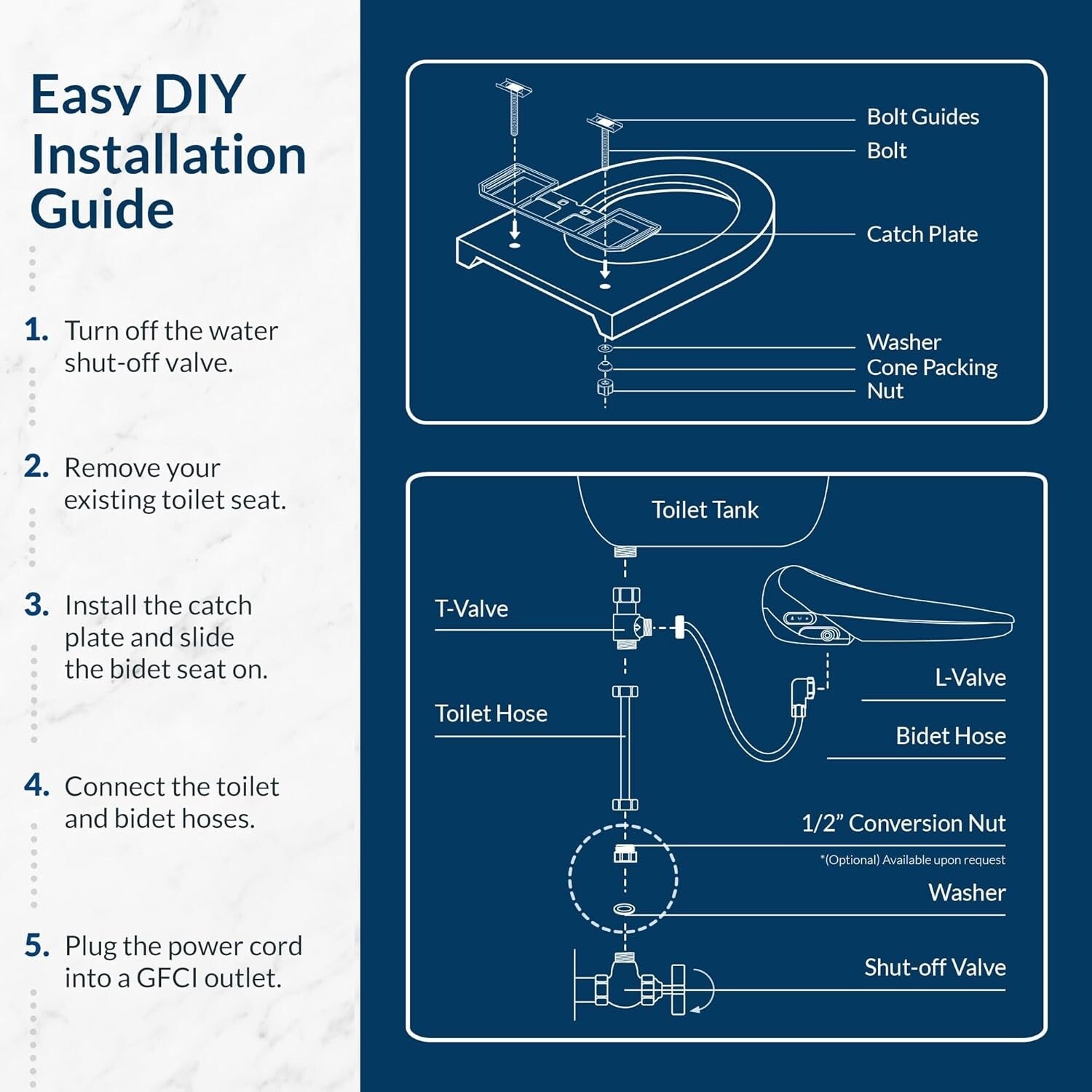 Easy DIY Installation Guide

1. Turn off the water shut-off valve.

2. Remove your existing toilet seat.

3. Install the catch plate and slide the bidet seat on.

4. Connect the toilet and bidet hoses.

5. Plug the power cord into a GFCI outlet.

Bolt Guides
Bolt
Catch Plate
Washer
Cone Packing
Nut

Toilet Tank
T-Valve
Toilet Hose
L-Valve
Bidet Hose
1/2" Conversion Nut
*(Optional) Available upon request
Washer
Shut-off Valve