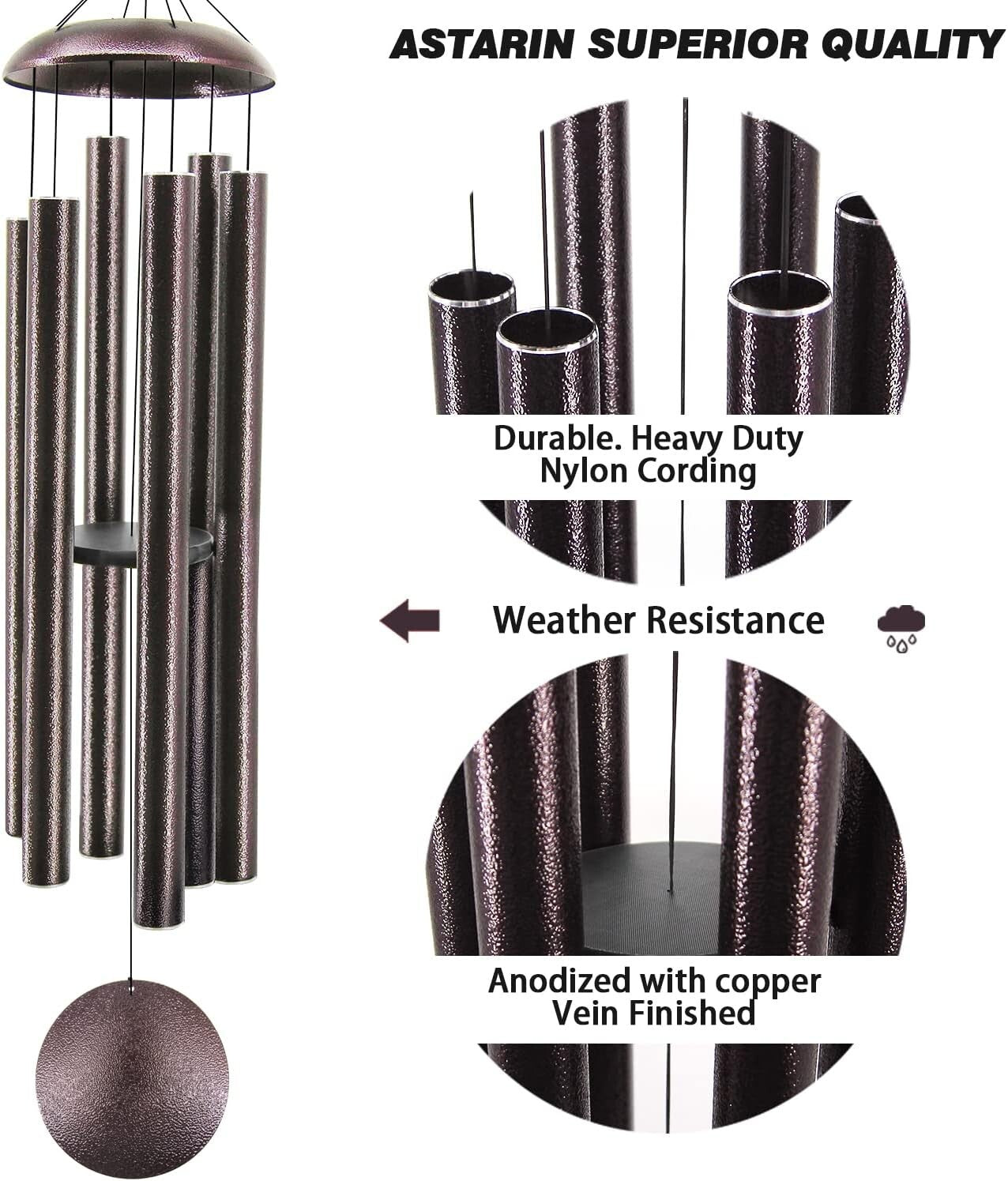 ASTARIN SUPERIOR QUALITY

Durable. Heavy Duty Nylon Cording

Weather Resistance

Anodized with copper Vein Finished