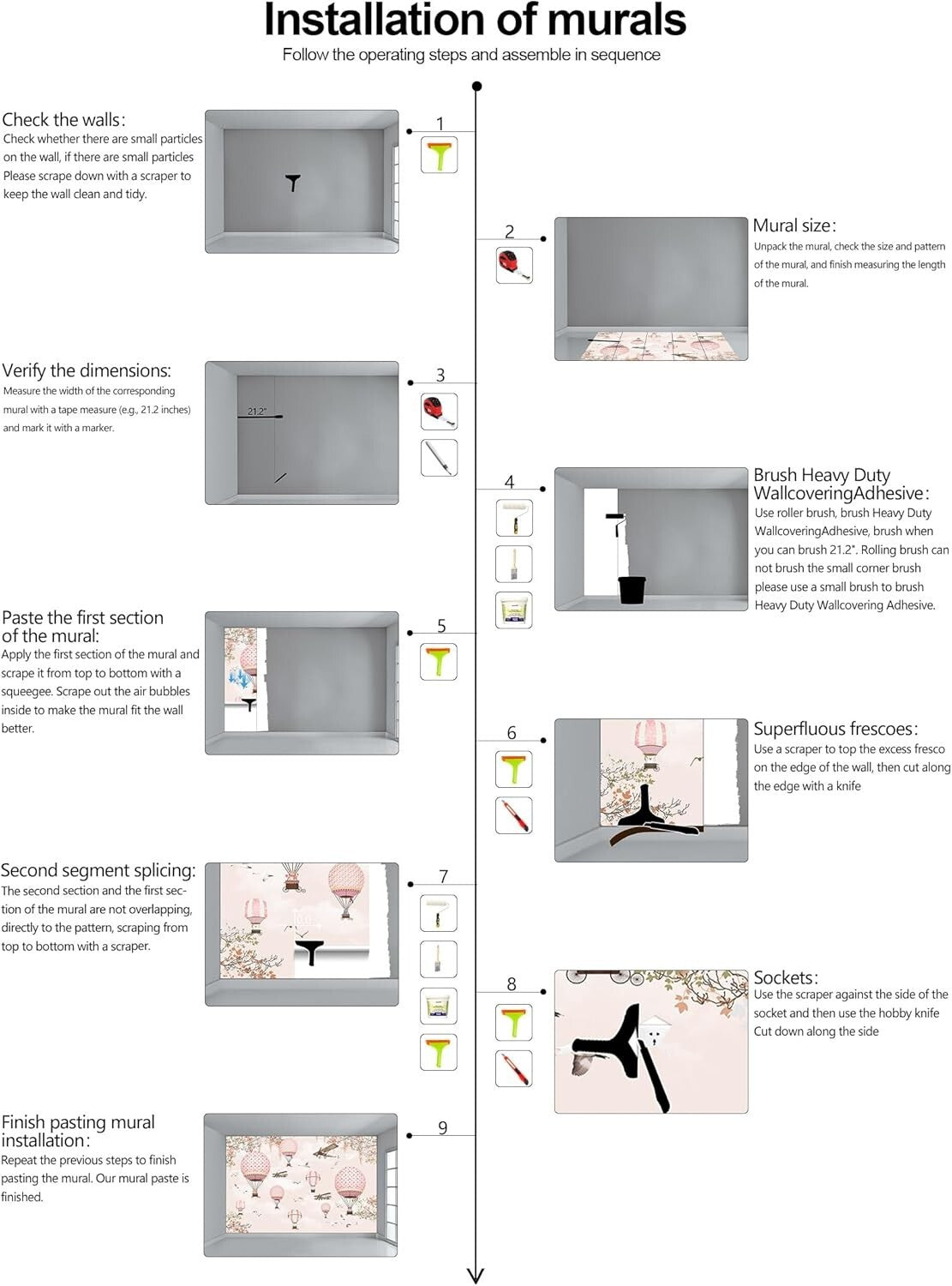 Installation of murals

Follow the operating steps and assemble in sequence

Check the walls:
Check whether there are small particles on the wall, if there are small particles Please scrape down with a scraper to keep the wall clean and tidy.

1

2

Mural size:
Unpack the mural, check the size and pattern of the mural, and finish measuring the length of the mural.

Verify the dimensions:
Measure the width of the corresponding mural with a tape measure (e.g., 21.2 inches) and mark it with a marker.

21.2"

3

4

Brush Heavy Duty WallcoveringAdhesive:
Use roller brush, brush Heavy Duty WallcoveringAdhesive, brush when you can brush 21.2". Rolling brush can not brush the small corner brush please use a small brush to brush Heavy Duty Wallcovering Adhesive.

Paste the first section of the mural:
Apply the first section of the mural and scrape it from top to bottom with a squeegee. Scrape out the air bubbles inside to make the mural fit the wall better.

5

6

Superfluous frescoes:
Use a scraper to top the excess fresco on the edge of the wall, then cut along the edge with a knife

Second segment splicing:
The second section and the first section of the mural are not overlapping, directly to the pattern, scraping from top to bottom with a scraper.

7

8

Sockets:
Use the scraper against the side of the socket and then use the hobby knife Cut down along the side

Finish pasting mural installation:
Repeat the previous steps to finish pasting the mural. Our mural paste is finished.

9