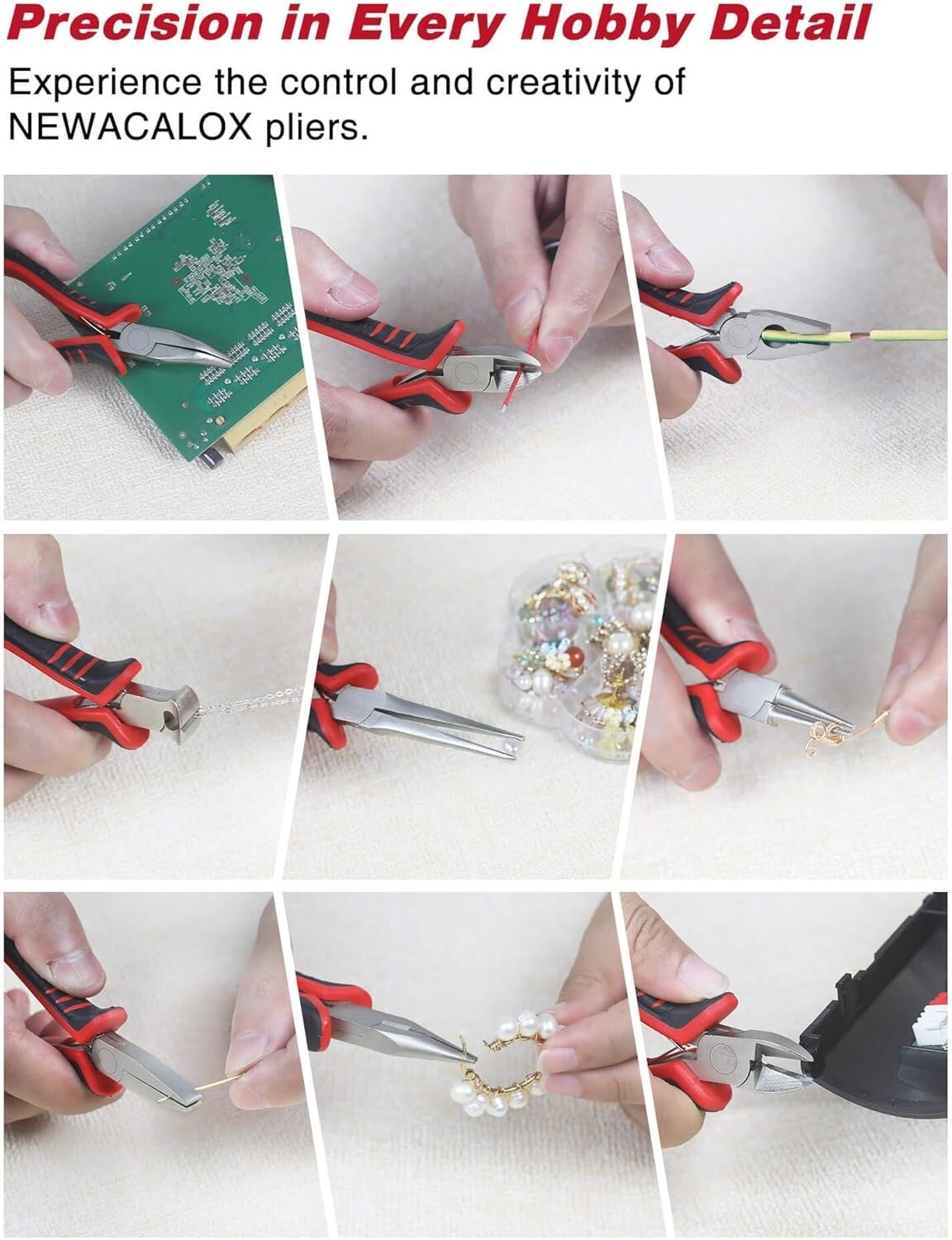 Precision in Every Hobby Detail

Experience the control and creativity of NEWACALOX pliers.