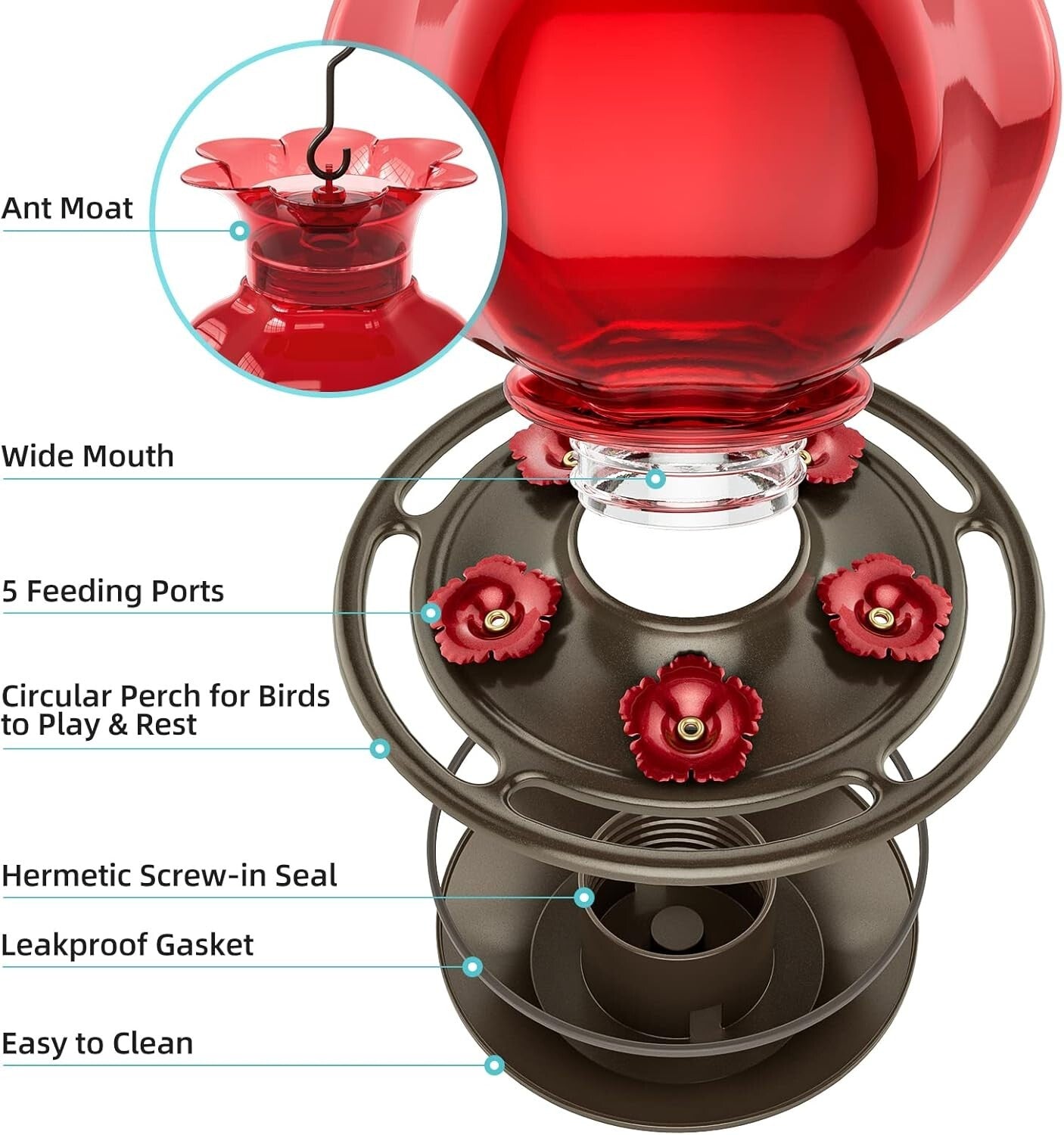 Ant Moat

Wide Mouth

5 Feeding Ports

Circular Perch for Birds to Play & Rest

Hermetic Screw-in Seal

Leakproof Gasket

Easy to Clean