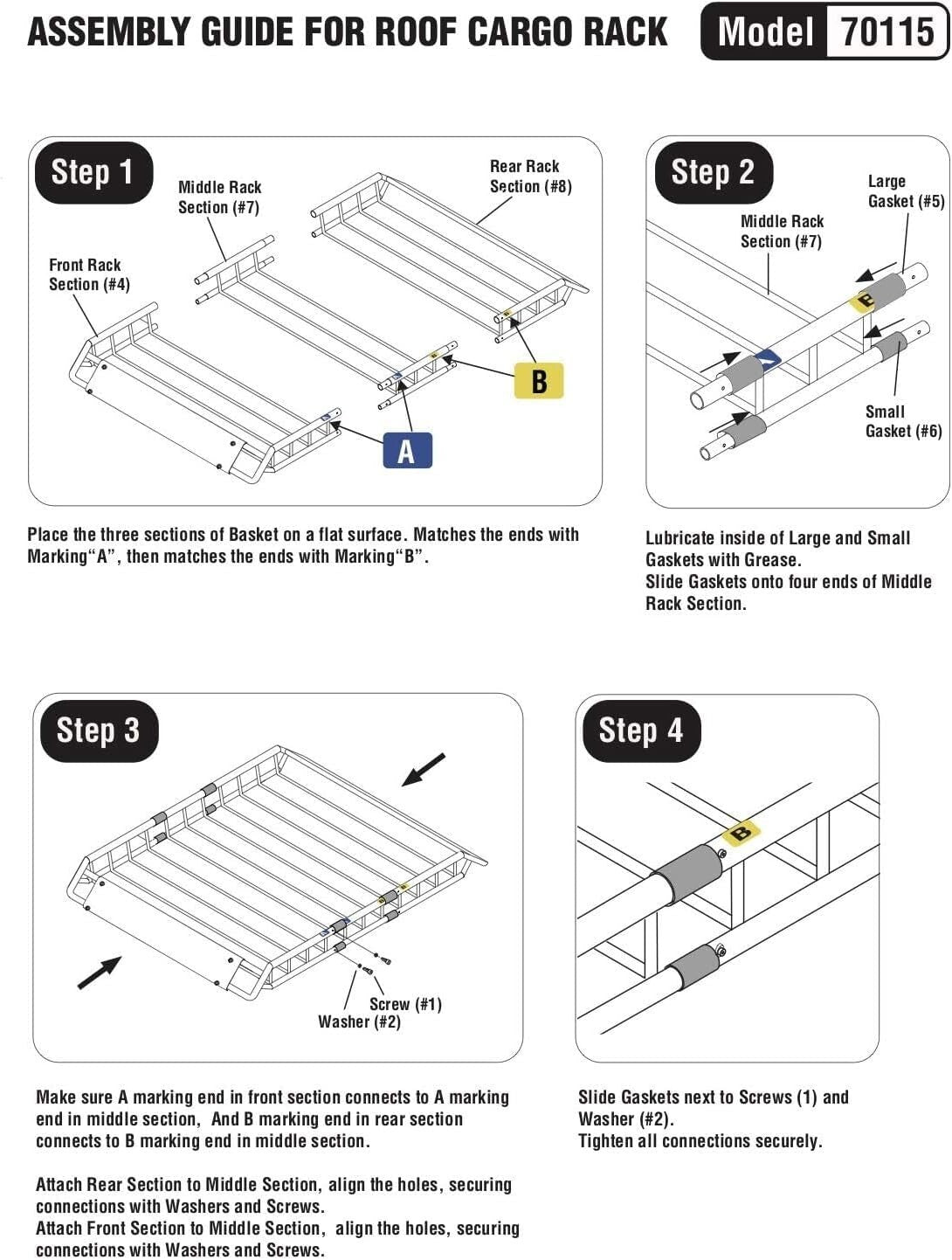 ASSEMBLY GUIDE FOR ROOF CARGO RACK

Model 70115

Step 1

Middle Rack Section (#7)

Rear Rack Section (#8)

Front Rack Section (#4)

B

A

Place the three sections of Basket on a flat surface. Matches the ends with Marking“A”, then matches the ends with Marking“B”.

Step 2

Large Gasket (#5)

Middle Rack Section (#7)

B

Small Gasket (#6)

Lubricate inside of Large and Small Gaskets with Grease.
Slide Gaskets onto four ends of Middle Rack Section.

Step 3

Screw (#1)
Washer (#2)

Make sure A marking end in front section connects to A marking end in middle section, And B marking end in rear section connects to B marking end in middle section.

Attach Rear Section to Middle Section, align the holes, securing connections with Washers and Screws.
Attach Front Section to Middle Section, align the holes, securing connections with Washers and Screws.

Step 4

B

Slide Gaskets next to Screws (1) and Washer (#2).
Tighten all connections securely.