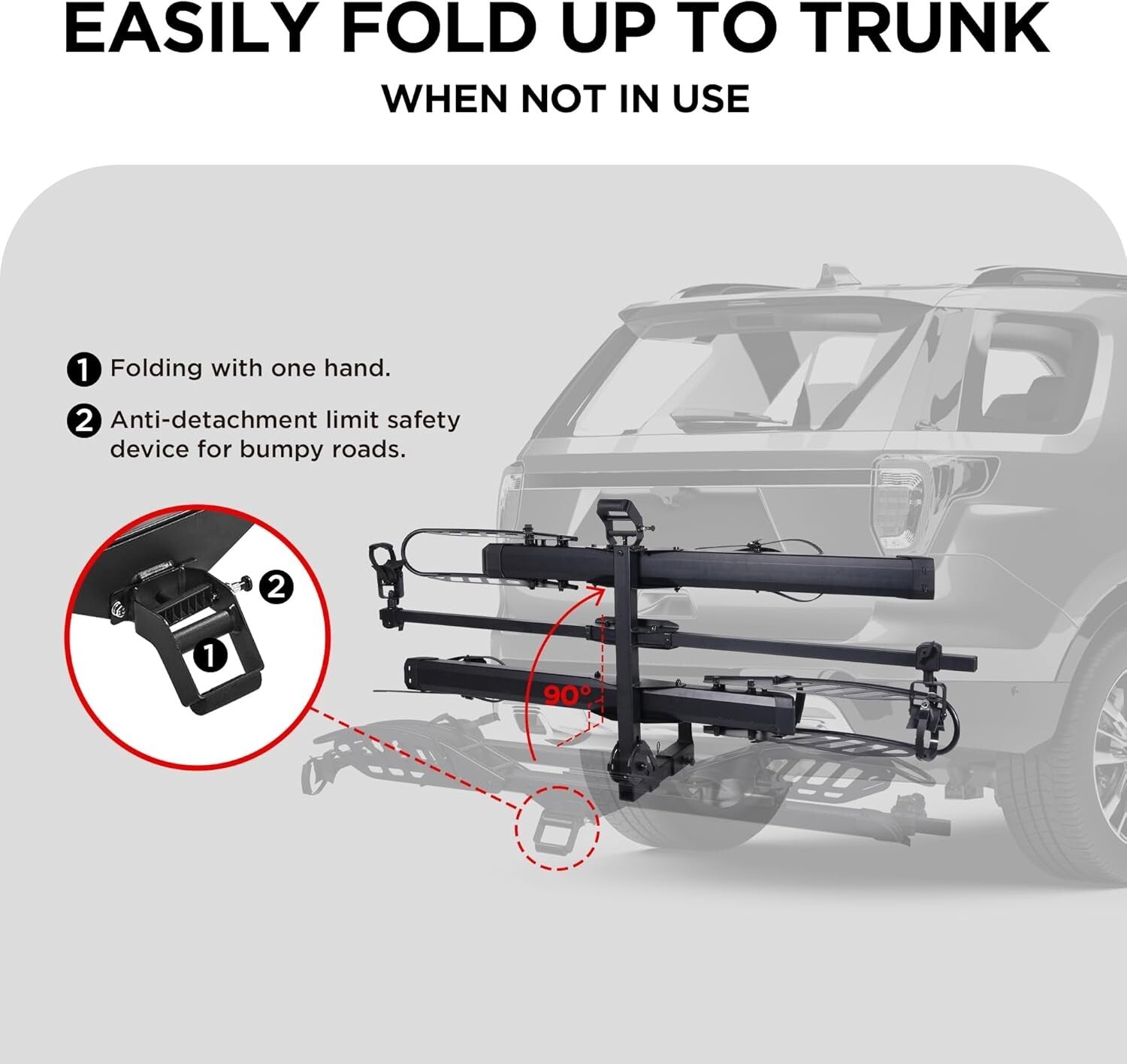 EASILY FOLD UP TO TRUNK

WHEN NOT IN USE

1 Folding with one hand.

2 Anti-detachment limit safety device for bumpy roads.

2

1

90°