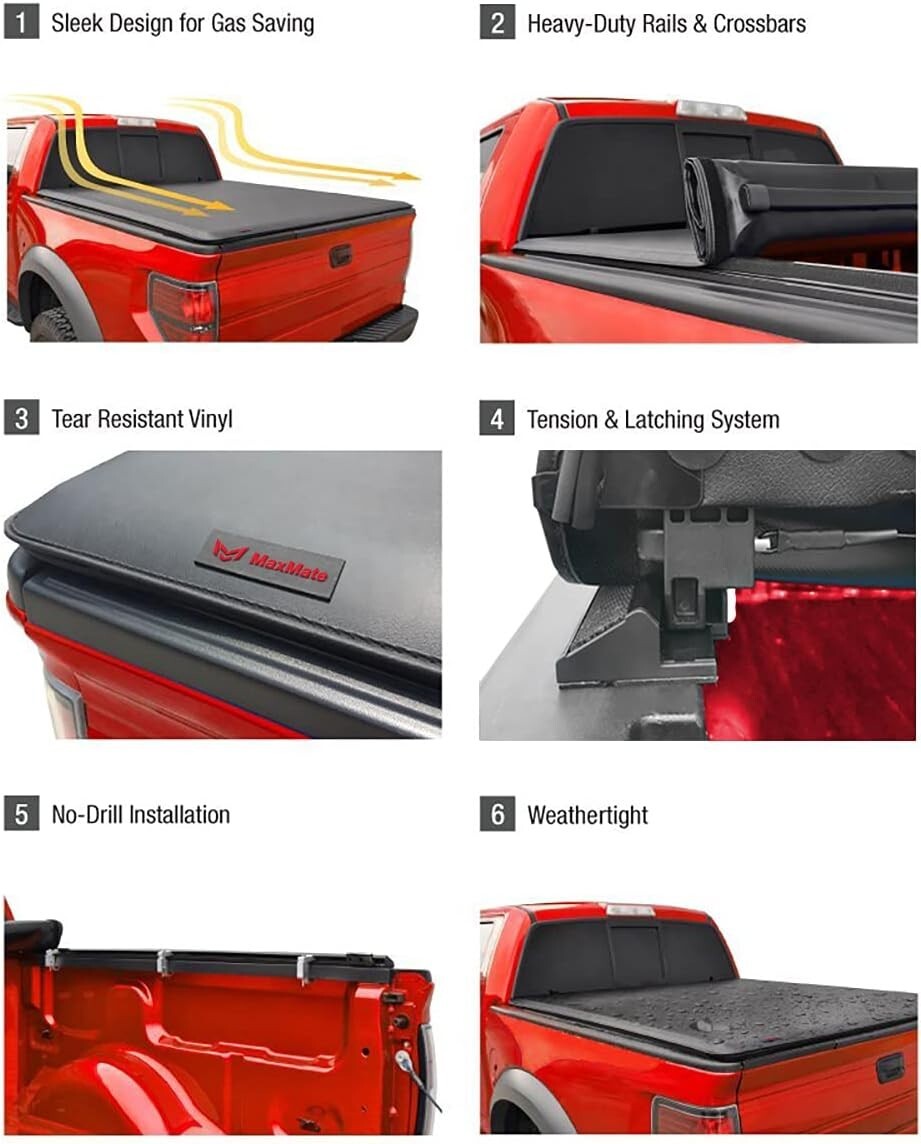 1 Sleek Design for Gas Saving

2 Heavy-Duty Rails & Crossbars

3 Tear Resistant Vinyl

MaxMate

4 Tension & Latching System

5 No-Drill Installation

6 Weathertight