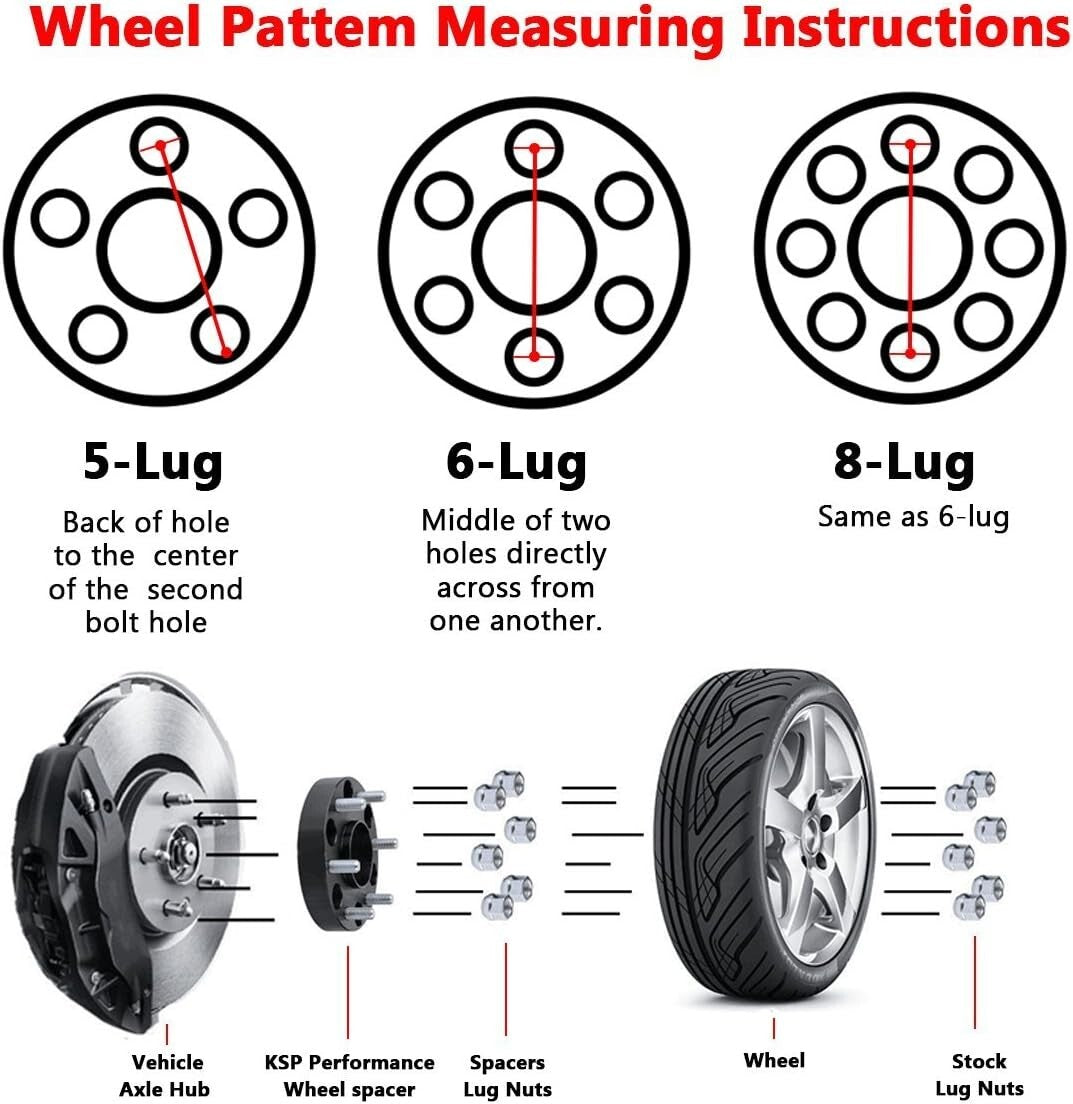 Wheel Pattem Measuring Instructions

5-Lug
Back of hole to the center of the second bolt hole

6-Lug
Middle of two holes directly across from one another.

8-Lug
Same as 6-lug

Vehicle Axle Hub

KSP Performance Wheel spacer

Spacers Lug Nuts

Wheel

Stock Lug Nuts