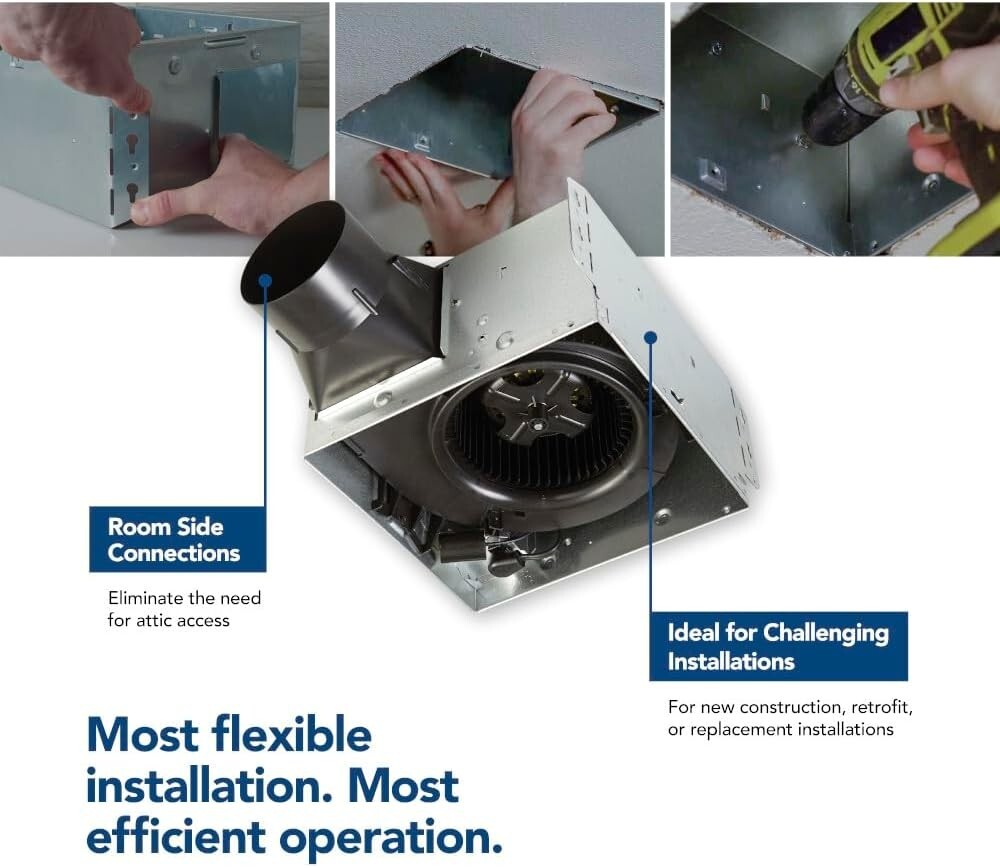 Room Side Connections

Eliminate the need for attic access

Ideal for Challenging Installations

For new construction, retrofit, or replacement installations

Most flexible installation. Most efficient operation.