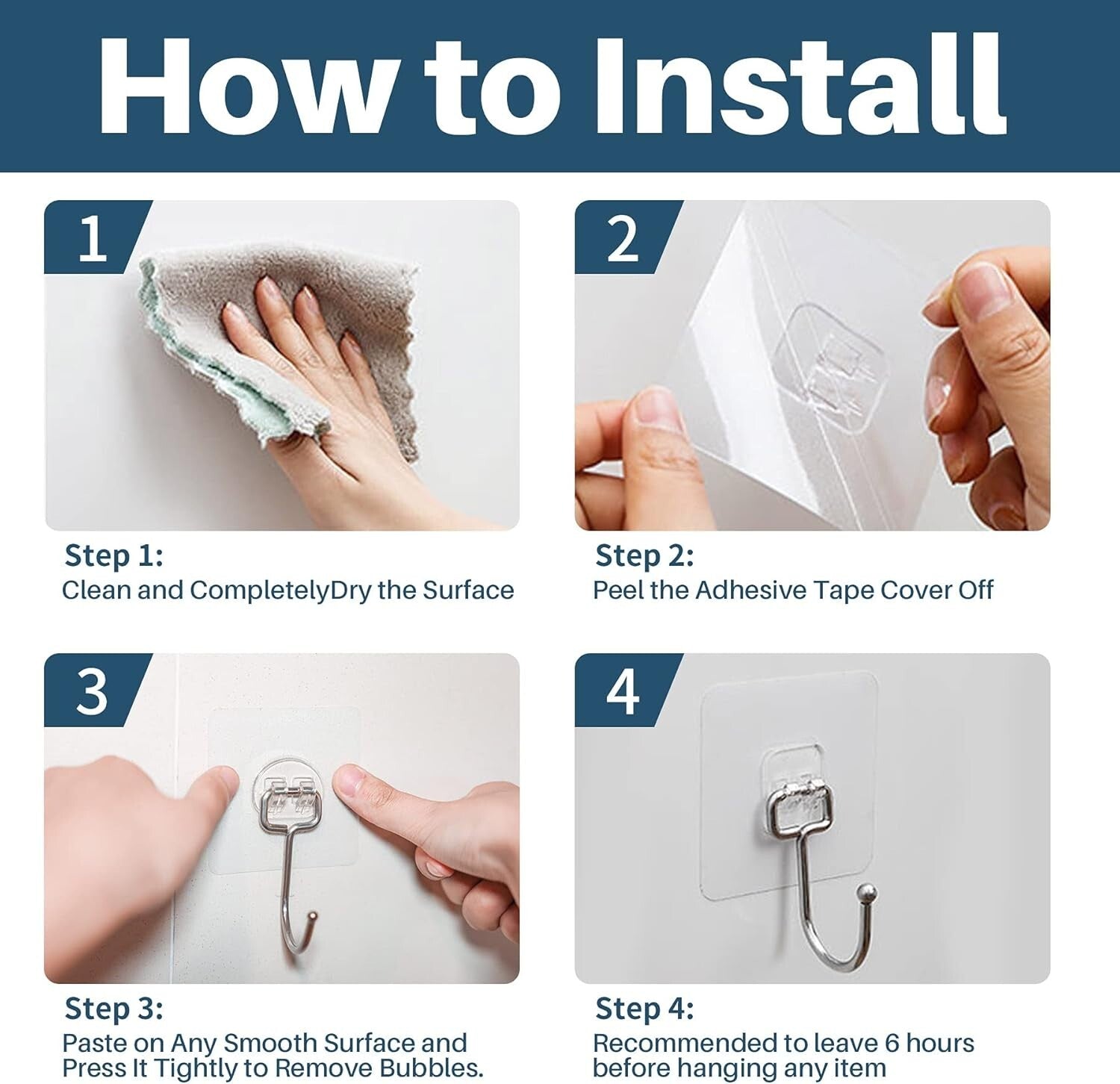 How to Install

1

Step 1:
Clean and CompletelyDry the Surface

2

Step 2:
Peel the Adhesive Tape Cover Off

3

Step 3:
Paste on Any Smooth Surface and Press It Tightly to Remove Bubbles.

4

Step 4:
Recommended to leave 6 hours before hanging any item