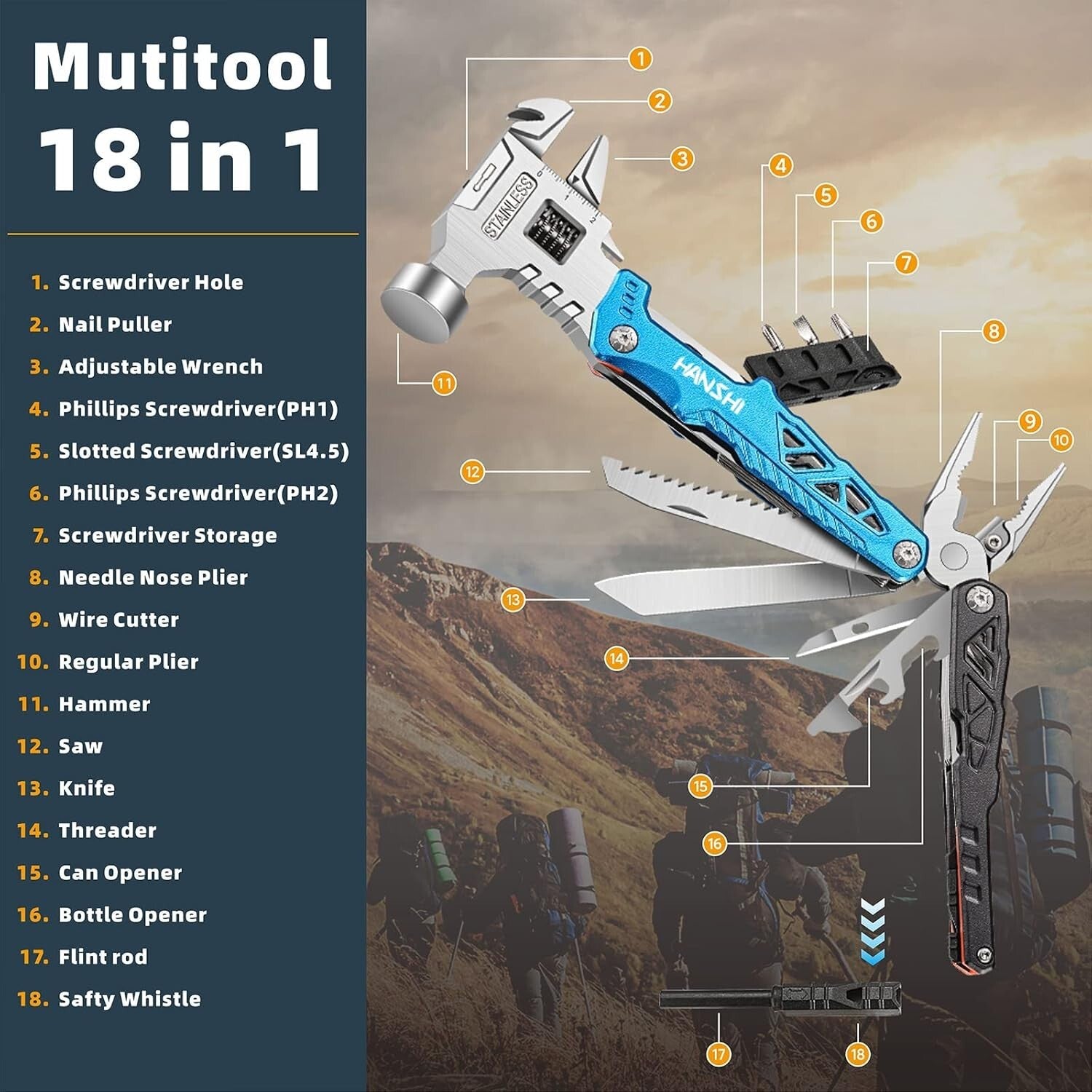 Mutitool
18 in 1

1. Screwdriver Hole
2. Nail Puller
3. Adjustable Wrench
4. Phillips Screwdriver(PH1)
5. Slotted Screwdriver(SL4.5)
6. Phillips Screwdriver(PH2)
7. Screwdriver Storage
8. Needle Nose Plier
9. Wire Cutter
10. Regular Plier
11. Hammer
12. Saw
13. Knife
14. Threader
15. Can Opener
16. Bottle Opener
17. Flint rod
18. Safty Whistle

1
2
3
4
5
6
7
8
9
10
11
12
13
14
15
16
17
18

STAINLESS
0 1 2
HANSHI