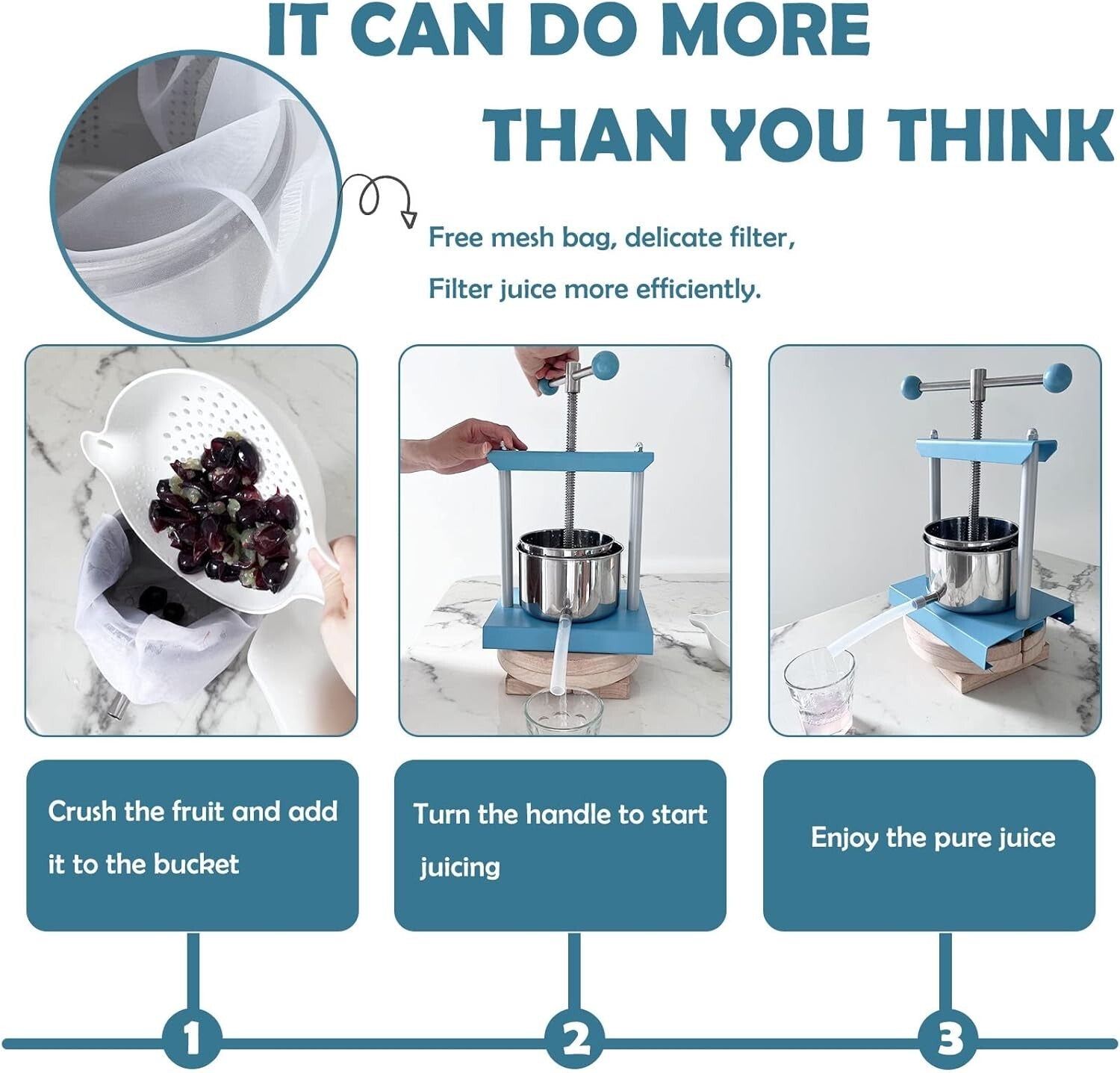 IT CAN DO MORE

THAN YOU THINK

Free mesh bag, delicate filter,

Filter juice more efficiently.

Crush the fruit and add it to the bucket

Turn the handle to start juicing

Enjoy the pure juice

1

2

3