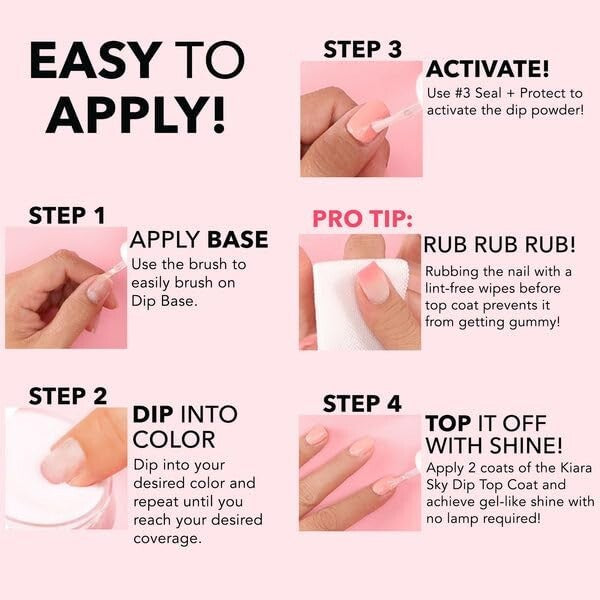 EASY TO APPLY!

STEP 1

APPLY BASE
Use the brush to easily brush on Dip Base.

STEP 2

DIP INTO COLOR
Dip into your desired color and repeat until you reach your desired coverage.

STEP 3

ACTIVATE!
Use #3 Seal + Protect to activate the dip powder!

PRO TIP:

RUB RUB RUB!
Rubbing the nail with a lint-free wipes before top coat prevents it from getting gummy!

STEP 4

TOP IT OFF WITH SHINE!
Apply 2 coats of the Kiara Sky Dip Top Coat and achieve gel-like shine with no lamp required!