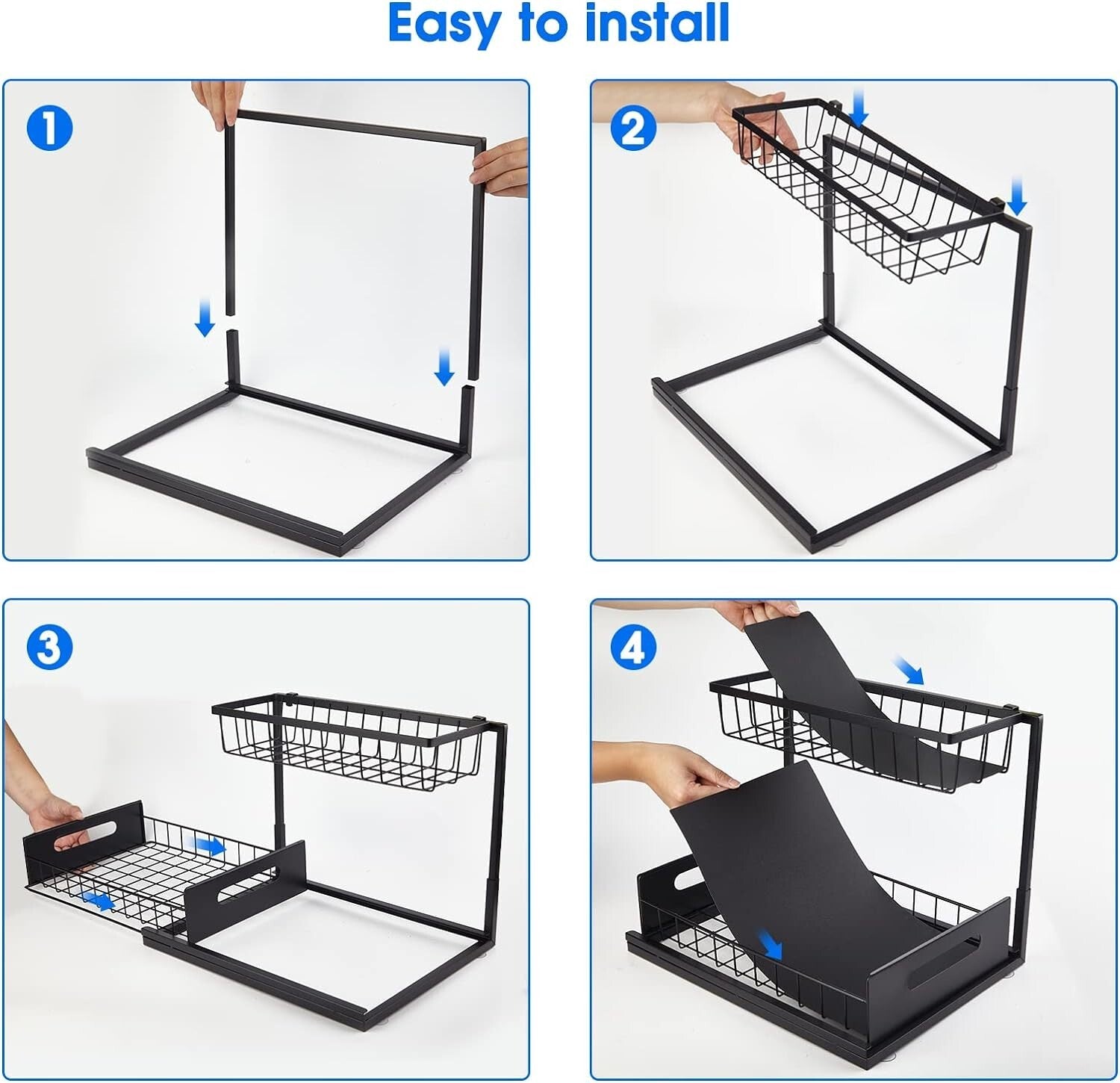 Easy to install

1

2

3

4