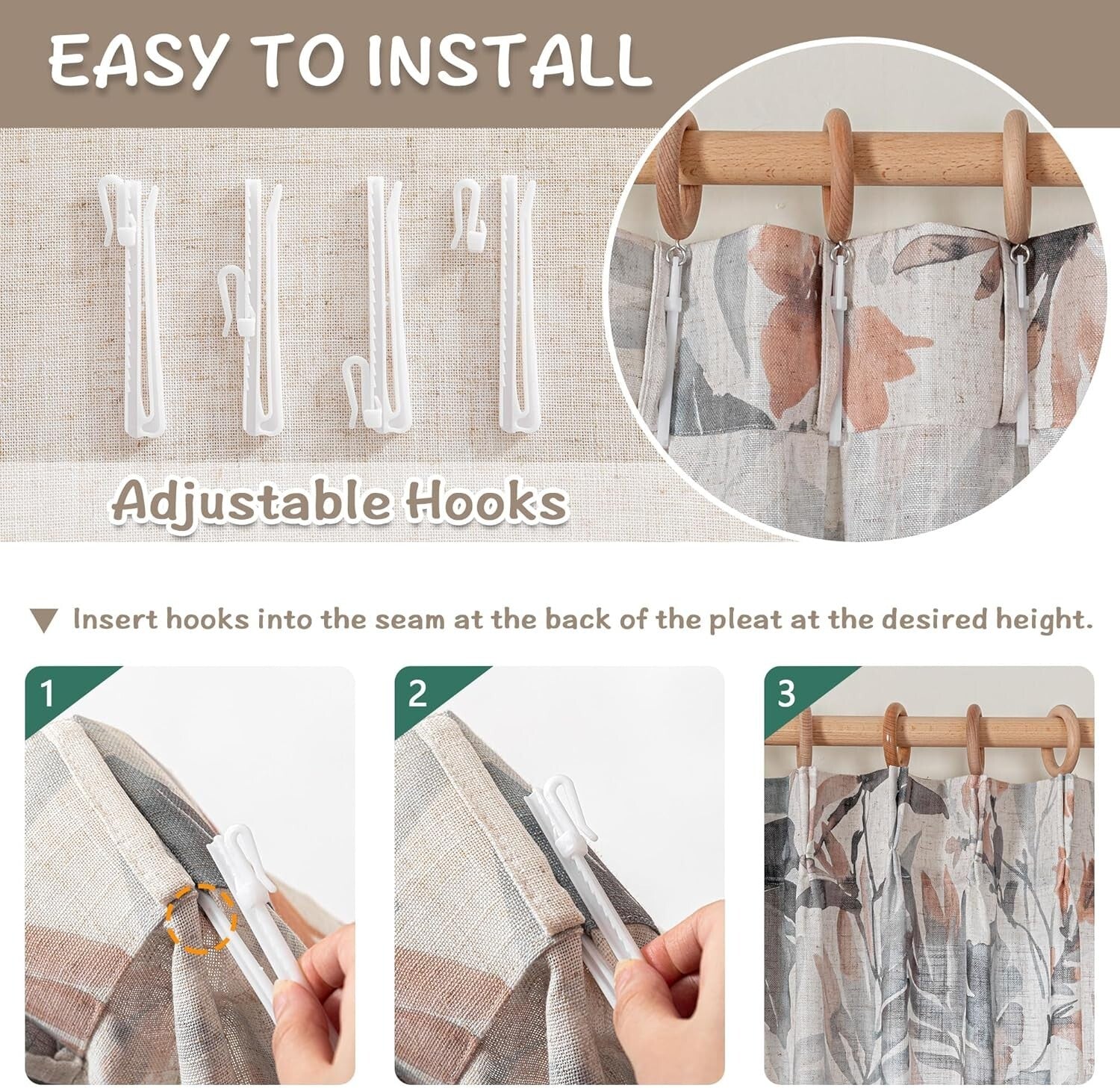 EASY TO INSTALL

Adjustable Hooks

▼ Insert hooks into the seam at the back of the pleat at the desired height.

1

2

3