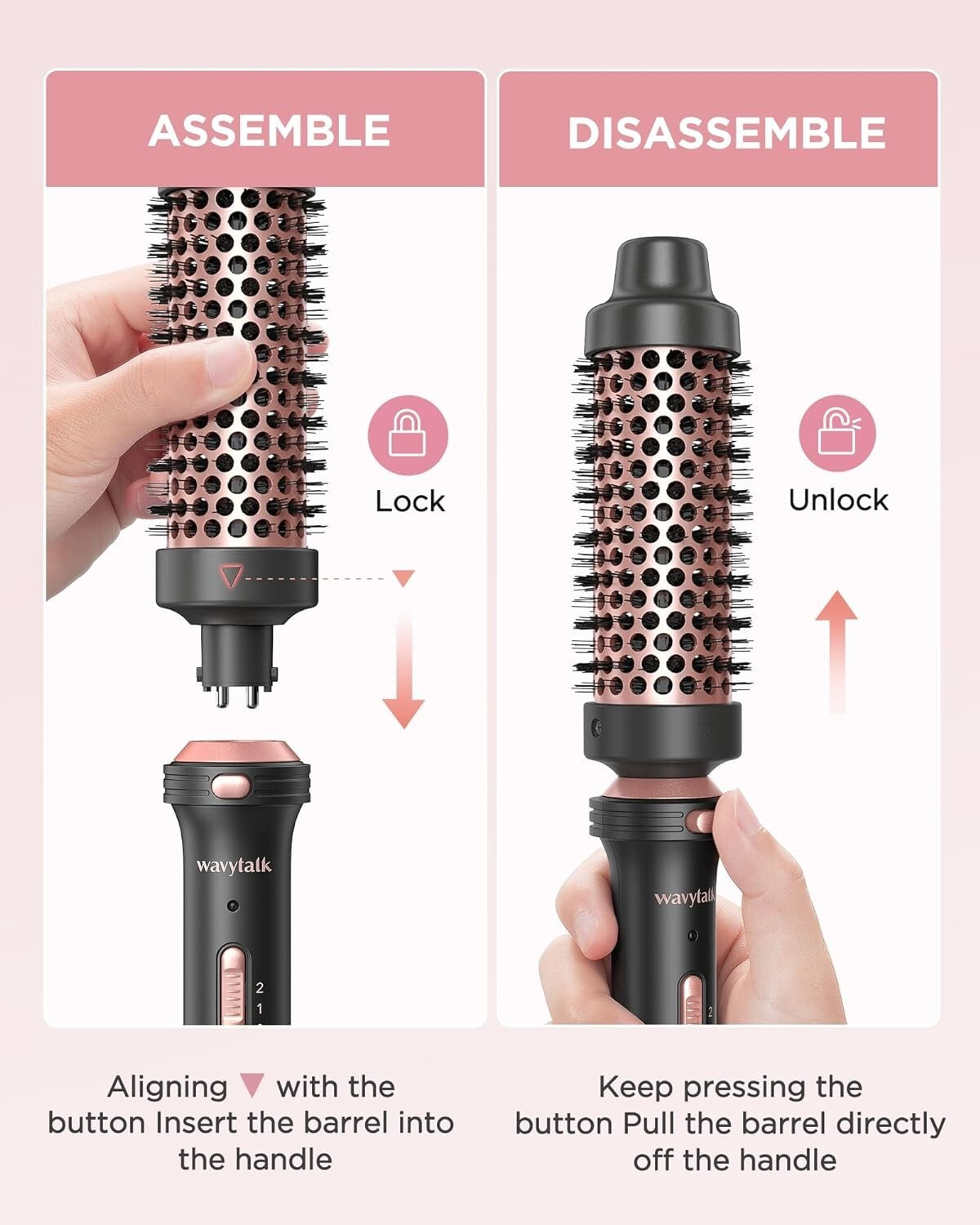 ASSEMBLE

Lock

wavytalk

2
1

Aligning ▼ with the button Insert the barrel into the handle

DISASSEMBLE

Unlock

wavytalk

2

Keep pressing the button Pull the barrel directly off the handle