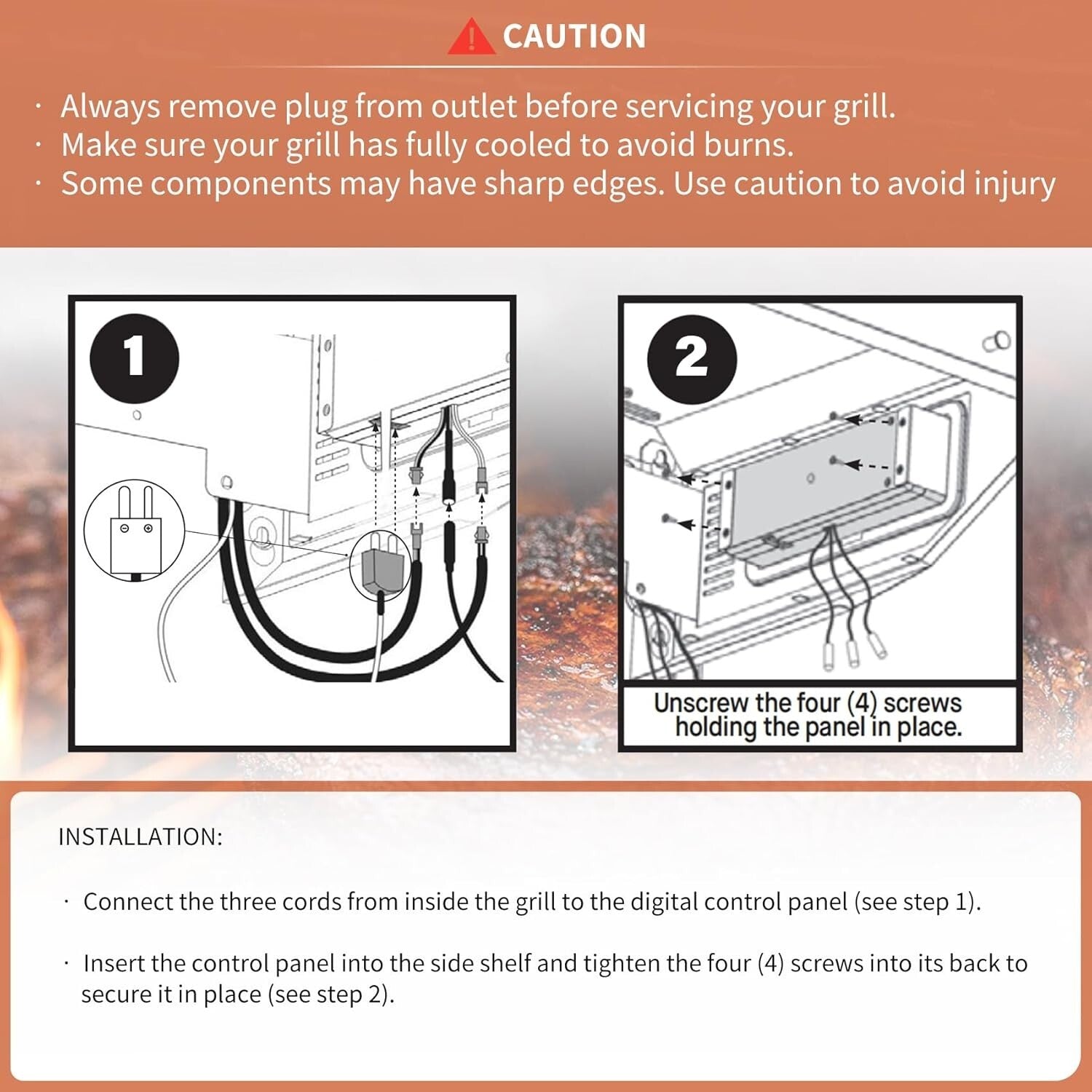 CAUTION

· Always remove plug from outlet before servicing your grill.
· Make sure your grill has fully cooled to avoid burns.
· Some components may have sharp edges. Use caution to avoid injury

1

2

Unscrew the four (4) screws holding the panel in place.

INSTALLATION:

· Connect the three cords from inside the grill to the digital control panel (see step 1).

· Insert the control panel into the side shelf and tighten the four (4) screws into its back to secure it in place (see step 2).