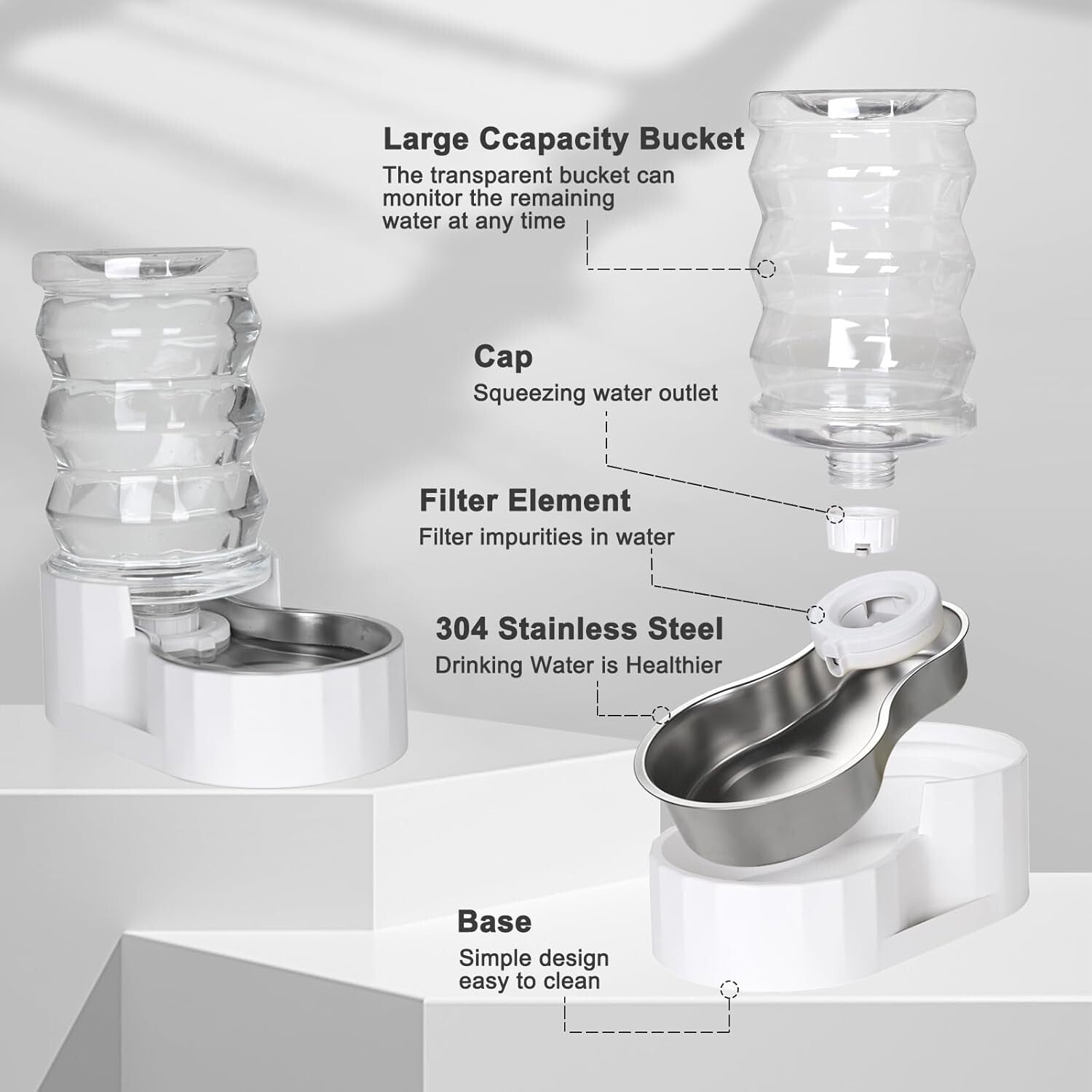 Large Ccapacity Bucket
The transparent bucket can monitor the remaining water at any time

Cap
Squeezing water outlet

Filter Element
Filter impurities in water

304 Stainless Steel
Drinking Water is Healthier

Base
Simple design easy to clean