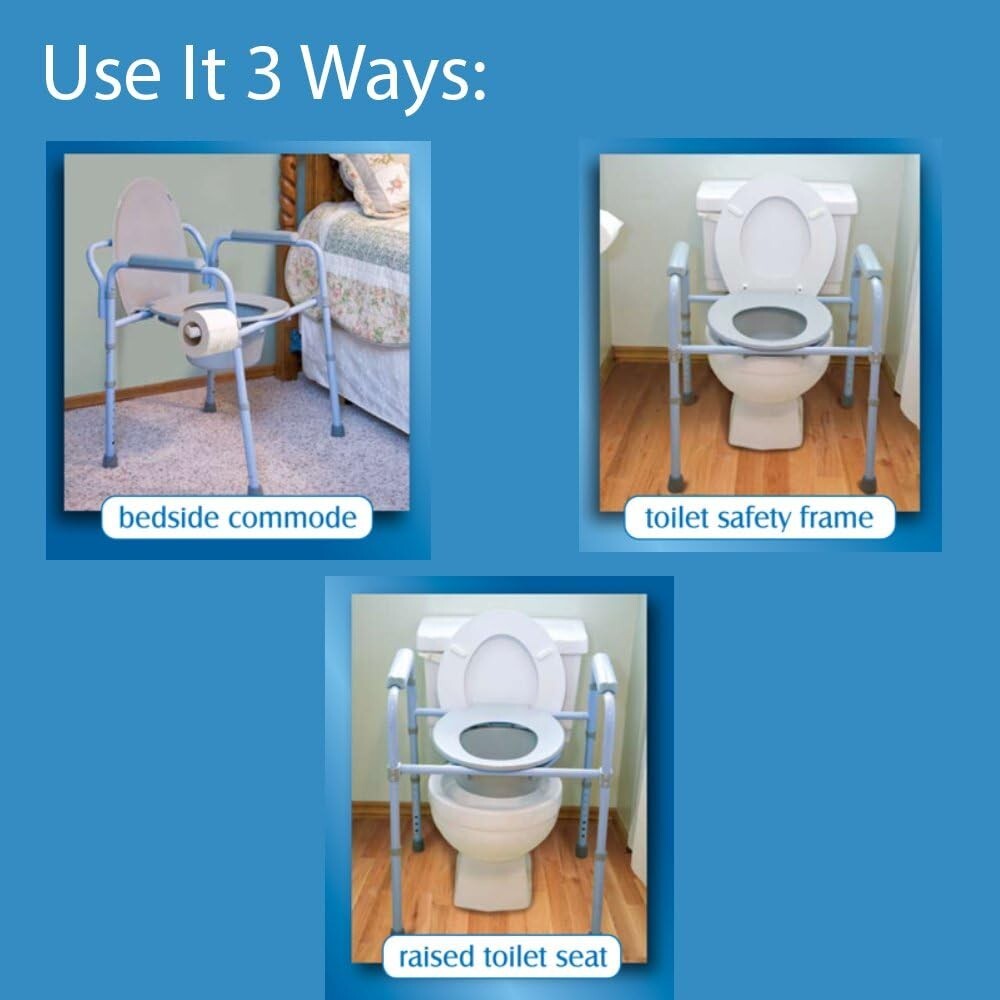 Use It 3 Ways:

bedside commode

toilet safety frame

raised toilet seat