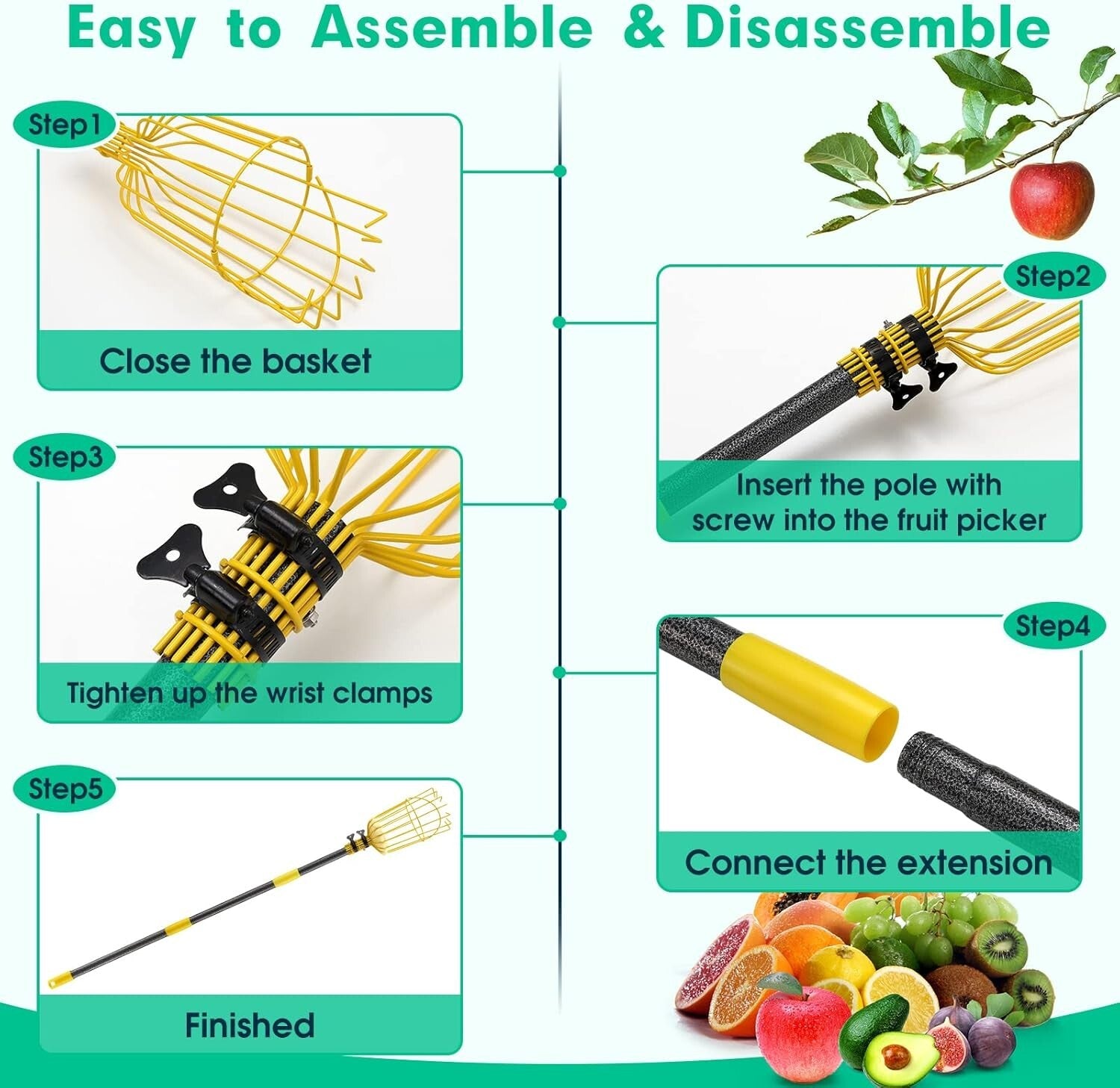 Easy to Assemble & Disassemble

Step1
Close the basket

Step2
Insert the pole with screw into the fruit picker

Step3
Tighten up the wrist clamps

Step4
Connect the extension

Step5
Finished