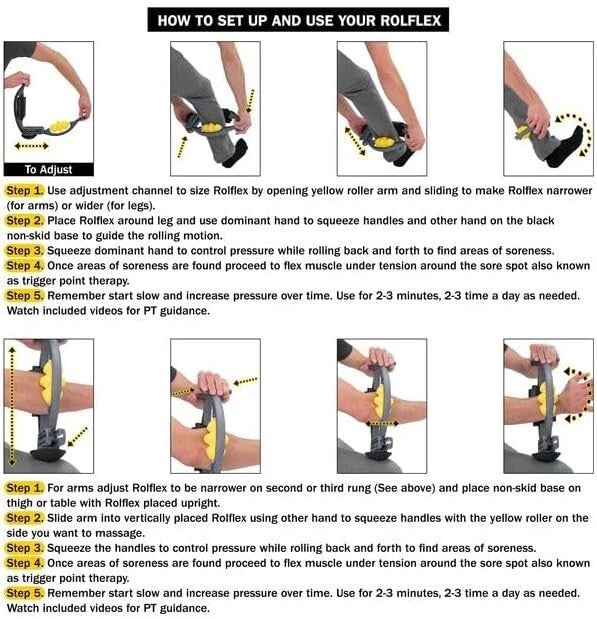 HOW TO SET UP AND USE YOUR ROLFLEX

To Adjust

Step 1. Use adjustment channel to size Rolflex by opening yellow roller arm and sliding to make Rolflex narrower (for arms) or wider (for legs).
Step 2. Place Rolflex around leg and use dominant hand to squeeze handles and other hand on the black non-skid base to guide the rolling motion.
Step 3. Squeeze dominant hand to control pressure while rolling back and forth to find areas of soreness.
Step 4. Once areas of soreness are found proceed to flex muscle under tension around the sore spot also known as trigger point therapy.
Step 5. Remember start slow and increase pressure over time. Use for 2-3 minutes, 2-3 time a day as needed. Watch included videos for PT guidance.

Step 1. For arms adjust Rolflex to be narrower on second or third rung (See above) and place non-skid base on thigh or table with Rolflex placed upright.
Step 2. Slide arm into vertically placed Rolflex using other hand to squeeze handles with the yellow roller on the side you want to massage.
Step 3. Squeeze the handles to control pressure while rolling back and forth to find areas of soreness.
Step 4. Once areas of soreness are found proceed to flex muscle under tension around the sore spot also known as trigger point therapy.
Step 5. Remember start slow and increase pressure over time. Use for 2-3 minutes, 2-3 time a day as needed. Watch included videos for PT guidance.