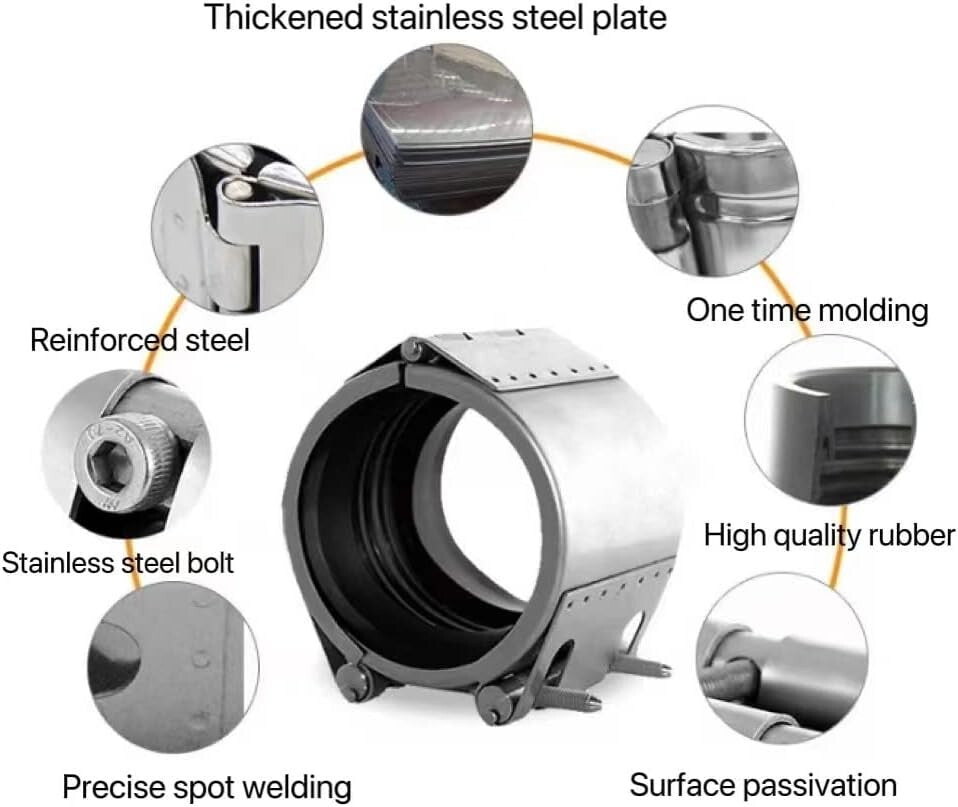 Thickened stainless steel plate

Reinforced steel

One time molding

Stainless steel bolt

High quality rubber

Precise spot welding

Surface passivation