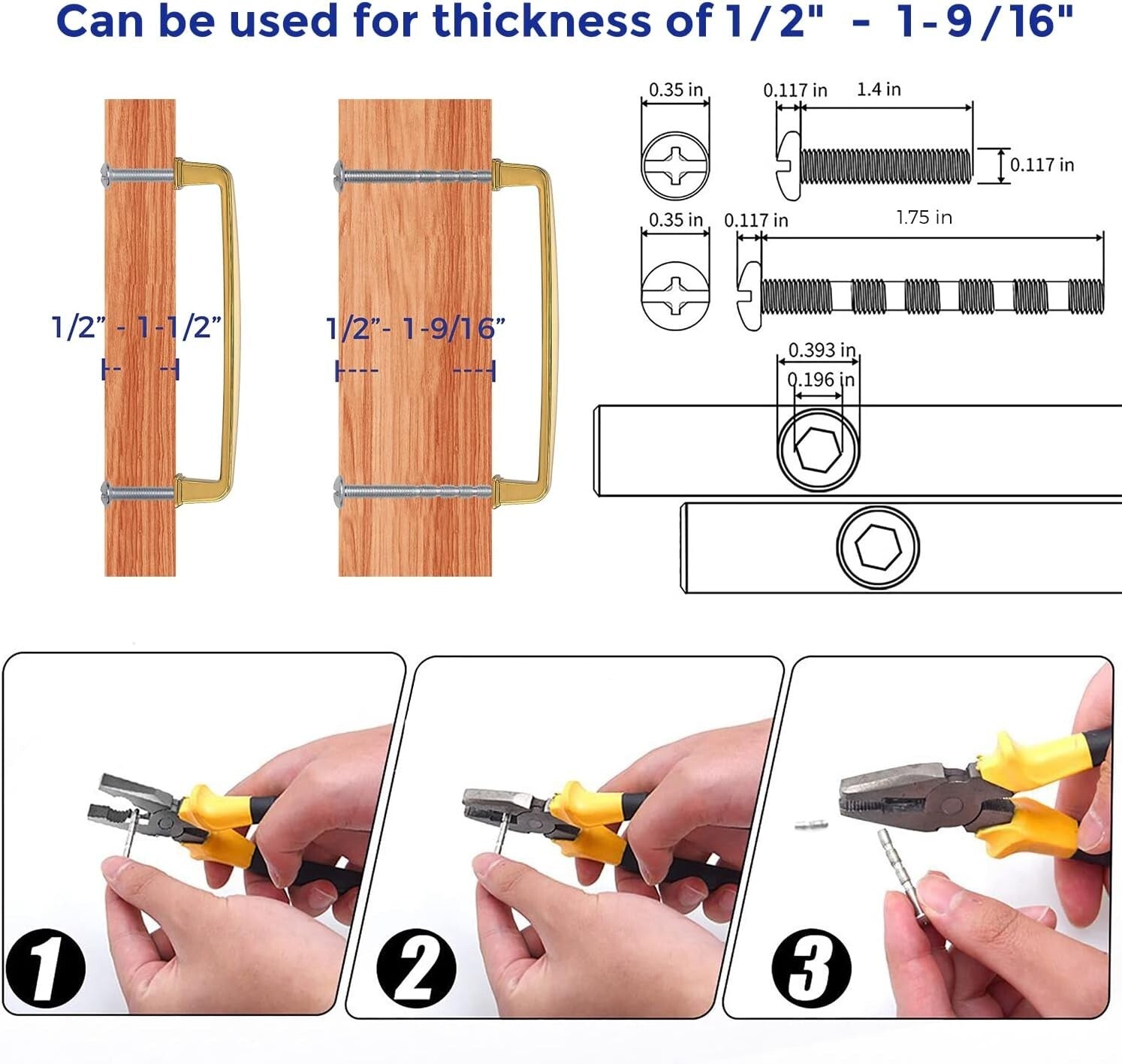 Can be used for thickness of 1/2" - 1-9/16"

1/2" - 1-1/2"

1/2"- 1-9/16"

0.35 in

0.117 in

1.4 in

0.117 in

0.35 in

0.117 in

1.75 in

0.393 in

0.196 in

1

2

3