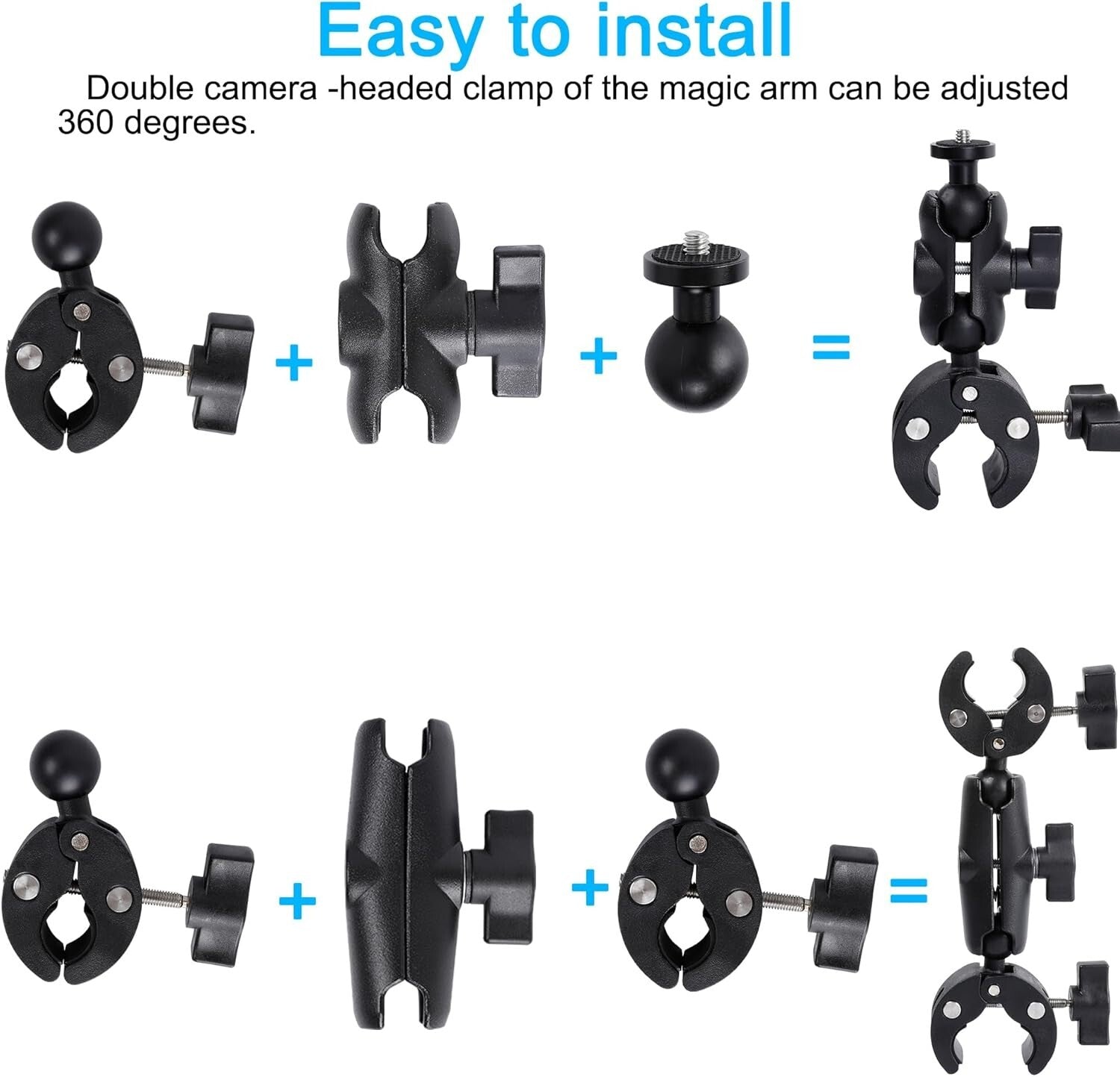 Easy to install

Double camera -headed clamp of the magic arm can be adjusted 360 degrees.

+ + =

+ + =