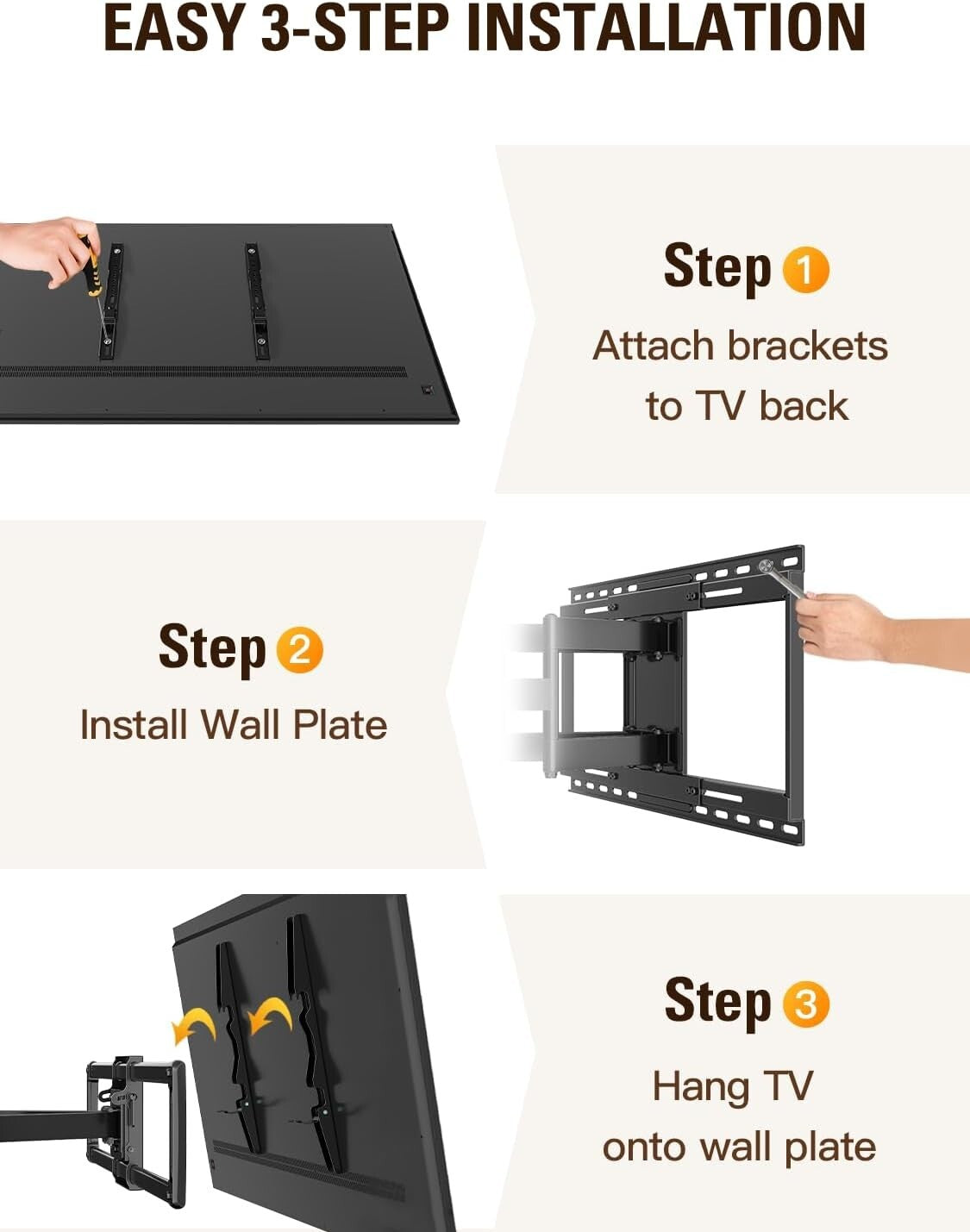 EASY 3-STEP INSTALLATION

Step 1
Attach brackets to TV back

Step 2
Install Wall Plate

Step 3
Hang TV onto wall plate