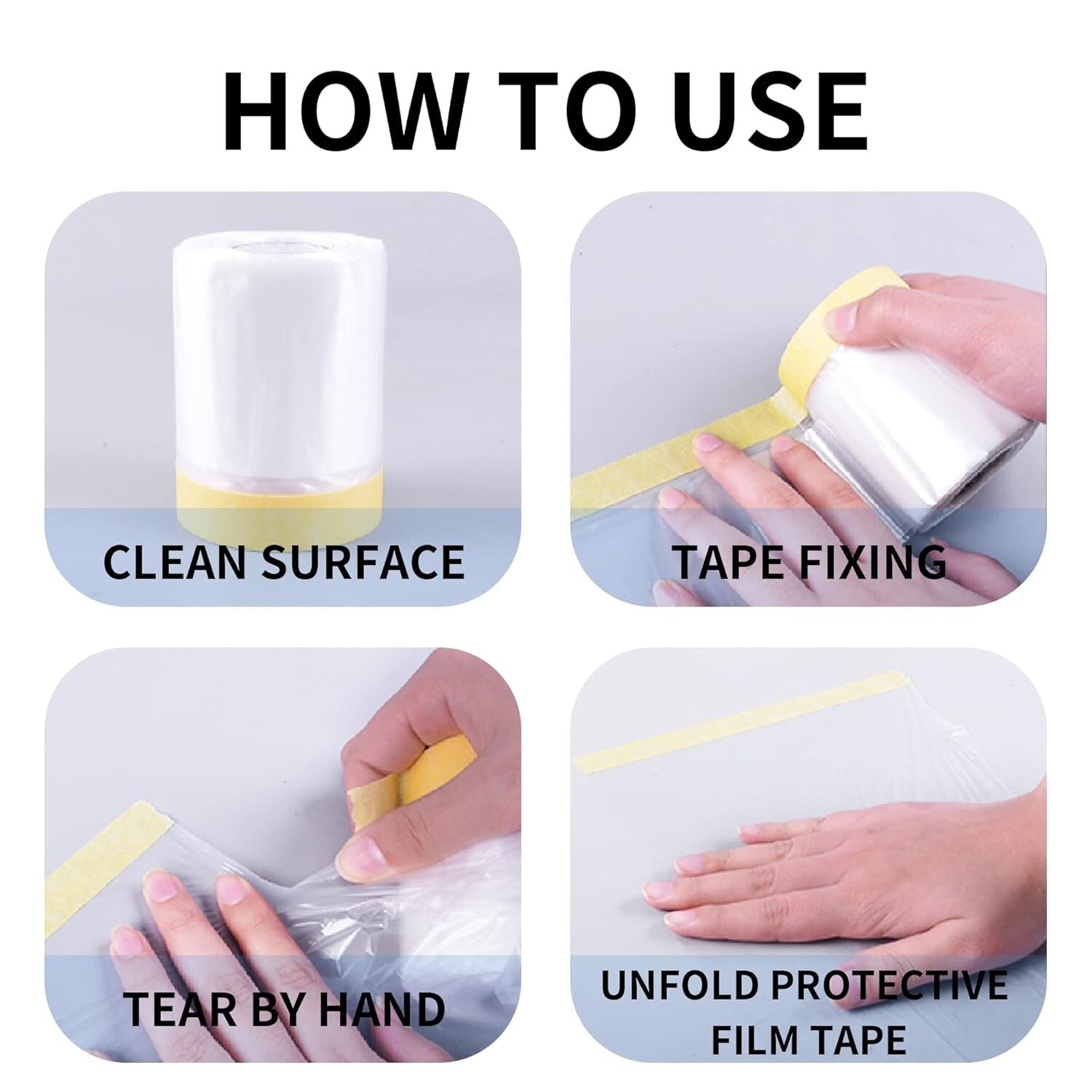 HOW TO USE

CLEAN SURFACE

TAPE FIXING

TEAR BY HAND

UNFOLD PROTECTIVE FILM TAPE